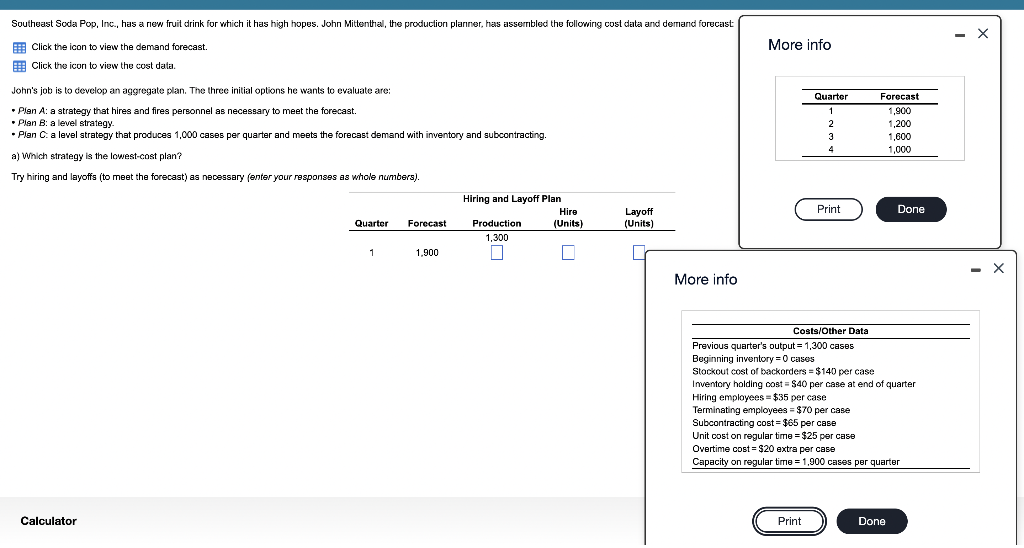 Southeast Soda Pop, Inc., has a new fruit drink for which it has high hopes. John Mittenthal, the production planner, has assembled the following cost data and demand forecast:

Click the icon to view the demand forecast.

Click the icon to view the cost data.

John's job is to develop an aggregate plan. The three initial options he wants to evaluate are:

• Plan A: a strategy that hires and fires personnel as necessary to meet the forecast.
• Plan B: a level strategy.
• Plan C: a level strategy that produces 1,000 cases per quarter and meets the forecast demand with inventory and subcontracting.

a) Which strategy is the lowest-cost plan?

Try hiring and layoffs (to meet the forecast) as necessary (enter your responses as whole numbers).

Hiring and Layoff Plan

| Quarter | Forecast | Production | Hire (Units) | Layoff (Units) |
|---|---|---|---|---|
| | | 1,300 | | |
| 1 | 1,900 | | | |

Calculator

More info

| Quarter | Forecast |
|---|---|
| 1 | 1,900 |
| 2 | 1,200 |
| 3 | 1,600 |
| 4 | 1,000 |

Print Done

More info

Costs/Other Data
Previous quarter's output = 1,300 cases
Beginning inventory = 0 cases
Stockout cost of backorders = $140 per case
Inventory holding cost = $40 per case at end of quarter
Hiring employees = $35 per case
Terminating employees = $70 per case
Subcontracting cost = $65 per case
Unit cost on regular time = $25 per case
Overtime cost = $20 extra per case
Capacity on regular time = 1,900 cases per quarter

Print Done