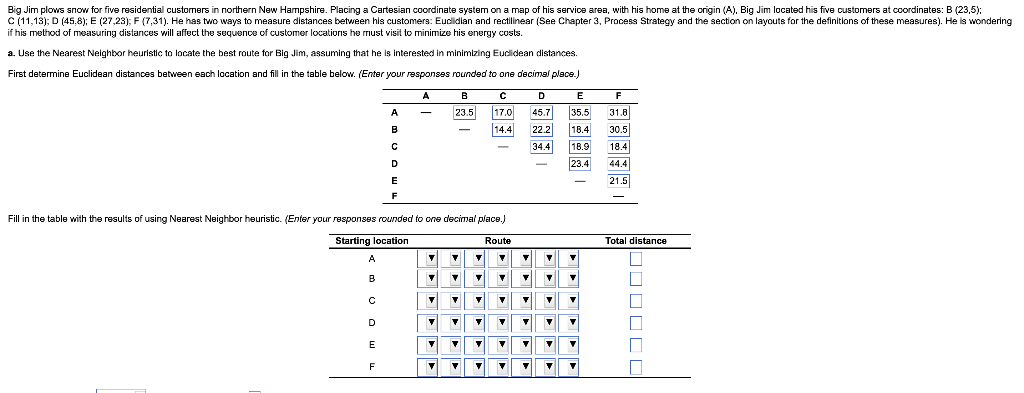 Big Jim plows snow for five residential customers in northern New Hampshire. Placing a Cartesian coordinate system on a map of his service area, with his home at the origin (A), Big Jim located his five customers at coordinates: B (23,5); C (11,13); D (45,8); E (27,23); F (7,31). He has two ways to measure distances between his customers: Euclidian and rectilinear (See Chapter 3, Process Strategy and the section on layouts for the definitions of these measures). He is wondering if his method of measuring distances will affect the sequence of customer locations he must visit to minimize his energy costs.

a. Use the Nearest Neighbor heuristic to locate the best route for Big Jim, assuming that he is interested in minimizing Euclidean distances.

First determine Euclidean distances between each location and fill in the table below. (Enter your responses rounded to one decimal place.)

| | A | B | C | D | E | F |
|---|---|---|---|---|---|---|
| A | — | 23.5 | 17.0 | 45.7 | 35.5 | 31.8 |
| B | | — | 14.4 | 22.2 | 18.4 | 30.5 |
| C | | | — | 34.4 | 18.9 | 18.4 |
| D | | | | — | 23.4 | 44.4 |
| E | | | | | — | 21.5 |
| F | | | | | | — |

Fill in the table with the results of using Nearest Neighbor heuristic. (Enter your responses rounded to one decimal place.)

| Starting location | Route | Total distance |
|---|---|---|
| A | ▼ ▼ ▼ ▼ ▼ ▼ ▼ | |
| B | ▼ ▼ ▼ ▼ ▼ ▼ ▼ | |
| C | ▼ ▼ ▼ ▼ ▼ ▼ ▼ | |
| D | ▼ ▼ ▼ ▼ ▼ ▼ ▼ | |
| E | ▼ ▼ ▼ ▼ ▼ ▼ ▼ | |
| F | ▼ ▼ ▼ ▼ ▼ ▼ ▼ | |