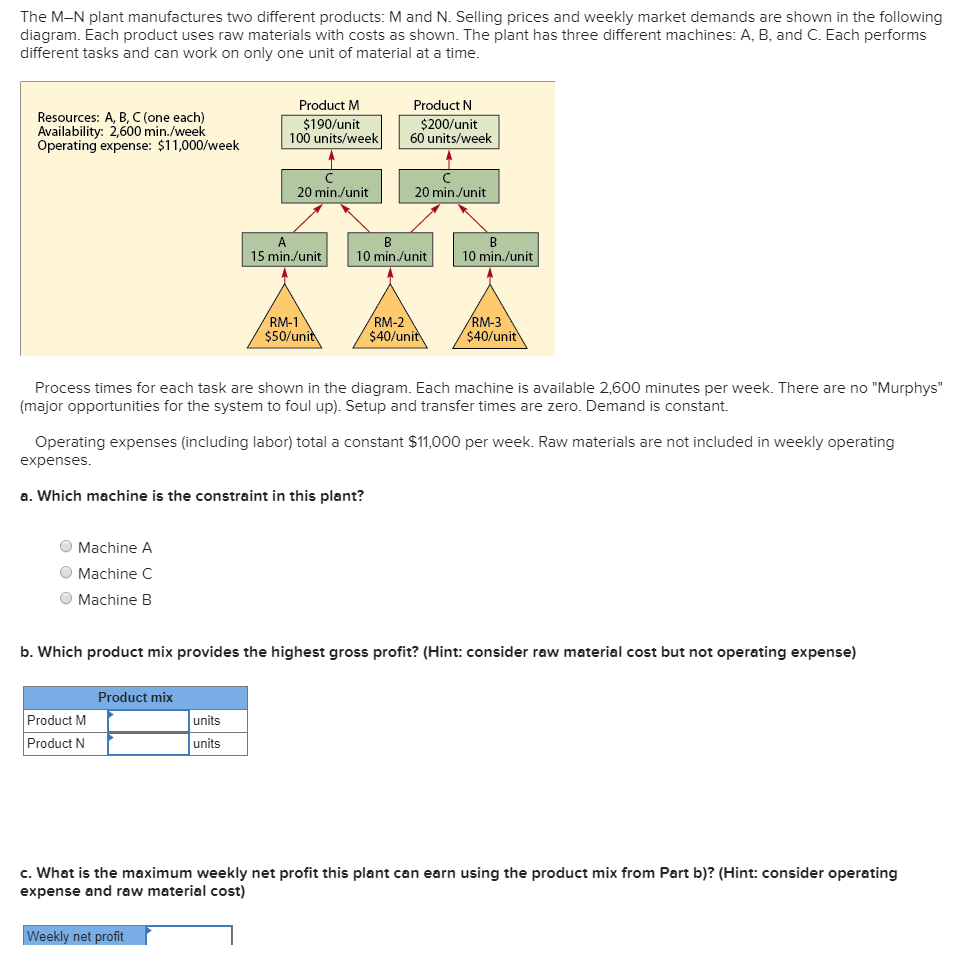 The M–N plant manufactures two different products: M and N. Selling prices and weekly market demands are shown in the following diagram. Each product uses raw materials with costs as shown. The plant has three different machines: A, B, and C. Each performs different tasks and can work on only one unit of material at a time.

Resources: A, B, C (one each)
Availability: 2,600 min./week
Operating expense: $11,000/week

Product M
$190/unit
100 units/week

Product N
$200/unit
60 units/week

C
20 min./unit

C
20 min./unit

A
15 min./unit

B
10 min./unit

B
10 min./unit

RM-1
$50/unit

RM-2
$40/unit

RM-3
$40/unit

Process times for each task are shown in the diagram. Each machine is available 2,600 minutes per week. There are no "Murphys" (major opportunities for the system to foul up). Setup and transfer times are zero. Demand is constant.

Operating expenses (including labor) total a constant $11,000 per week. Raw materials are not included in weekly operating expenses.

a. Which machine is the constraint in this plant?

Machine A
Machine C
Machine B

b. Which product mix provides the highest gross profit? (Hint: consider raw material cost but not operating expense)

| Product mix | | |
|---|---|---|
| Product M | | units |
| Product N | | units |

c. What is the maximum weekly net profit this plant can earn using the product mix from Part b)? (Hint: consider operating expense and raw material cost)

Weekly net profit