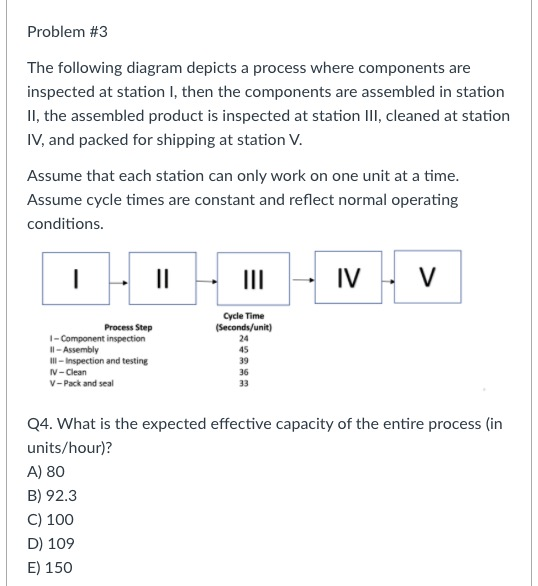 Problem #3

The following diagram depicts a process where components are inspected at station I, then the components are assembled in station II, the assembled product is inspected at station III, cleaned at station IV, and packed for shipping at station V.

Assume that each station can only work on one unit at a time. Assume cycle times are constant and reflect normal operating conditions.

I II III IV V

| Process Step | Cycle Time (Seconds/unit) |
|---|---|
| I – Component inspection | 24 |
| II – Assembly | 45 |
| III – Inspection and testing | 39 |
| IV – Clean | 36 |
| V – Pack and seal | 33 |

Q4. What is the expected effective capacity of the entire process (in units/hour)?

A) 80

B) 92.3

C) 100

D) 109

E) 150