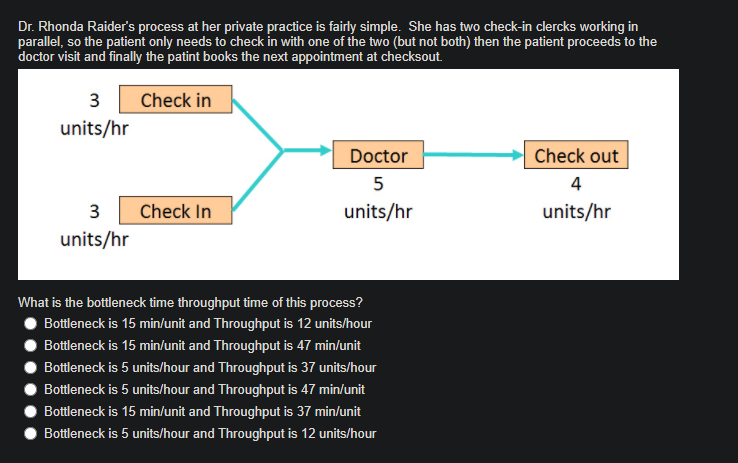 Dr. Rhonda Raider's process at her private practice is fairly simple. She has two check-in clercks working in parallel, so the patient only needs to check in with one of the two (but not both) then the patient proceeds to the doctor visit and finally the patint books the next appointment at checksout.

3 units/hr Check in

3 units/hr Check In

Doctor 5 units/hr

Check out 4 units/hr

What is the bottleneck time throughput time of this process?

Bottleneck is 15 min/unit and Throughput is 12 units/hour
Bottleneck is 15 min/unit and Throughput is 47 min/unit
Bottleneck is 5 units/hour and Throughput is 37 units/hour
Bottleneck is 5 units/hour and Throughput is 47 min/unit
Bottleneck is 15 min/unit and Throughput is 37 min/unit
Bottleneck is 5 units/hour and Throughput is 12 units/hour