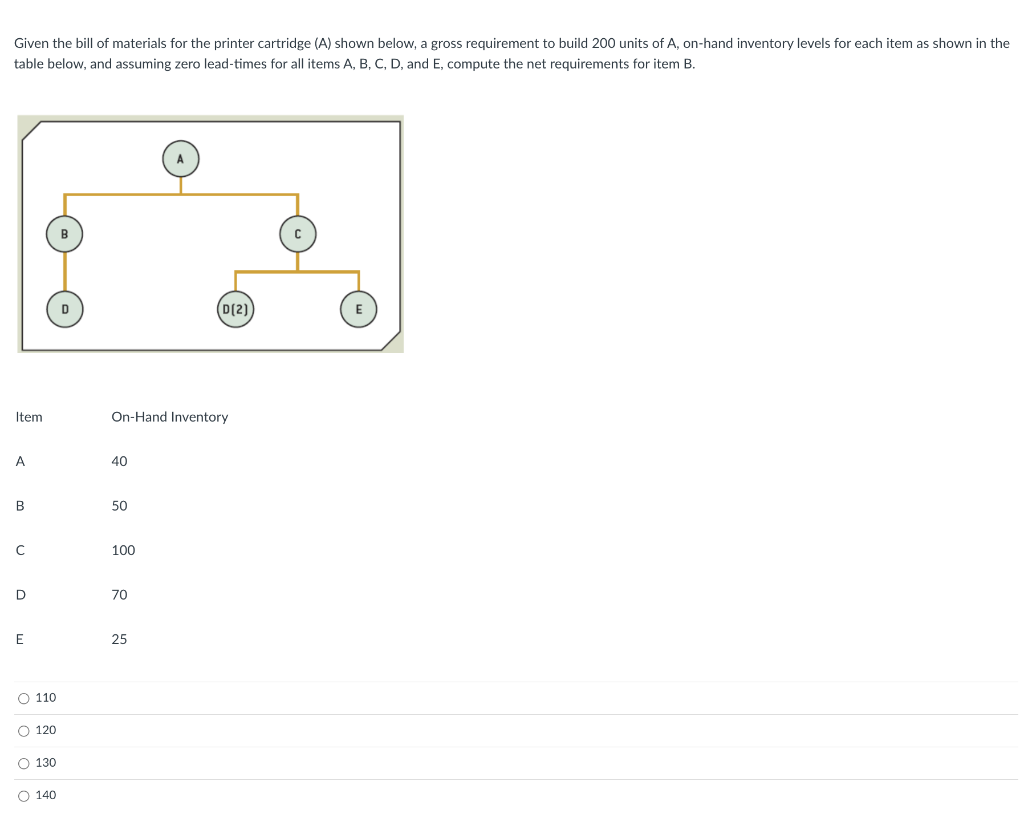 Given the bill of materials for the printer cartridge (A) shown below, a gross requirement to build 200 units of A, on-hand inventory levels for each item as shown in the table below, and assuming zero lead-times for all items A, B, C, D, and E, compute the net requirements for item B.

A

B

C

D

D(2)

E

| Item | On-Hand Inventory |
|---|---|
| A | 40 |
| B | 50 |
| C | 100 |
| D | 70 |
| E | 25 |

○ 110

○ 120

○ 130

○ 140