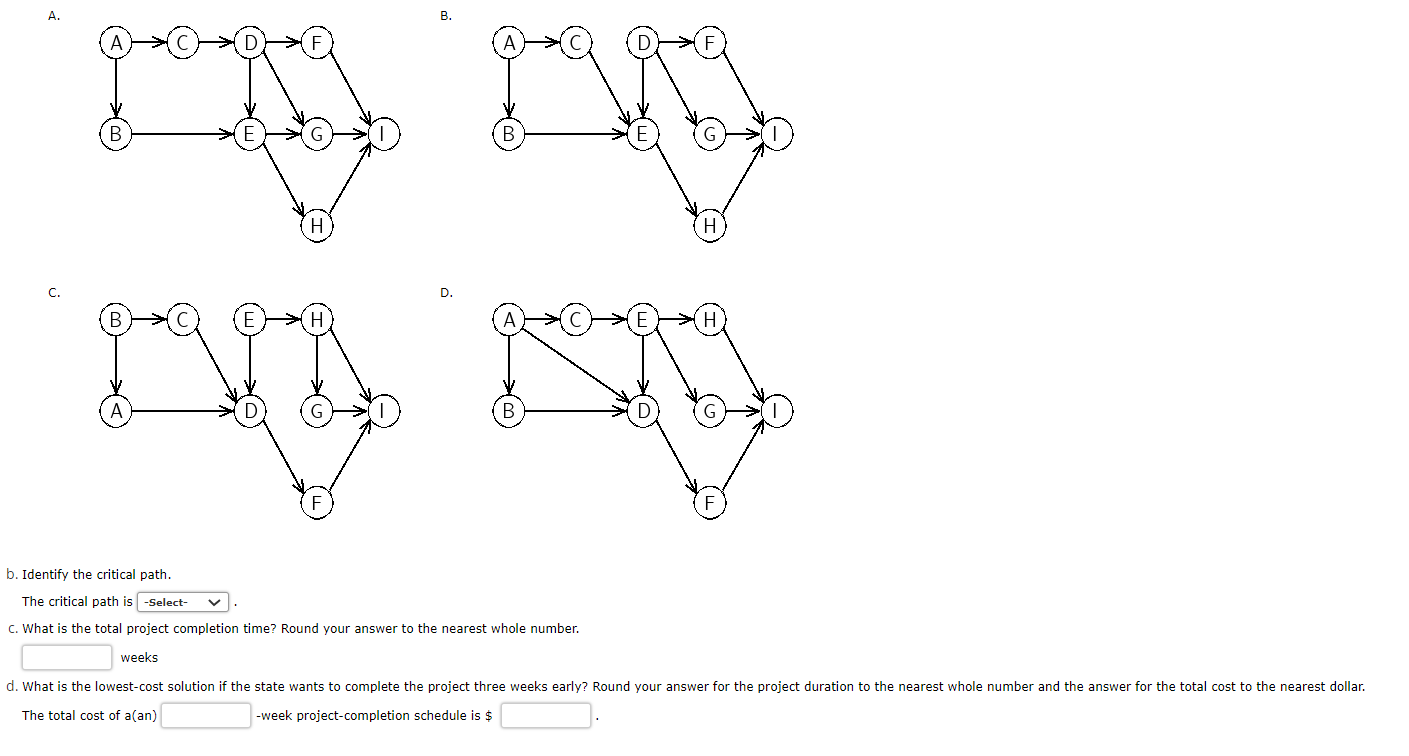 A.

A C D F
B E G I
H

B.

A C D F
B E G I
H

C.

B C E H
A D G I
F

D.

A C E H
B D G I
F

b. Identify the critical path.

The critical path is -Select- .

c. What is the total project completion time? Round your answer to the nearest whole number.

weeks

d. What is the lowest-cost solution if the state wants to complete the project three weeks early? Round your answer for the project duration to the nearest whole number and the answer for the total cost to the nearest dollar.

The total cost of a(an) -week project-completion schedule is $ .