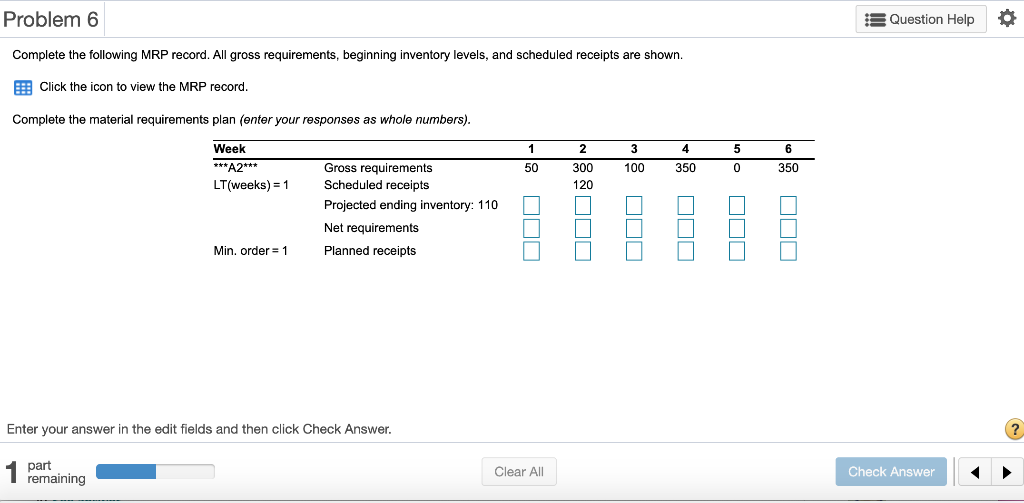 Problem 6

Question Help

Complete the following MRP record. All gross requirements, beginning inventory levels, and scheduled receipts are shown.

Click the icon to view the MRP record.

Complete the material requirements plan (enter your responses as whole numbers).

| Week | | 1 | 2 | 3 | 4 | 5 | 6 |
|---|---|---|---|---|---|---|---|
| \*\*\*A2\*\*\* | Gross requirements | 50 | 300 | 100 | 350 | 0 | 350 |
| LT(weeks) = 1 | Scheduled receipts | | 120 | | | | |
| | Projected ending inventory: 110 | | | | | | |
| | Net requirements | | | | | | |
| Min. order = 1 | Planned receipts | | | | | | |

Enter your answer in the edit fields and then click Check Answer.

?

1 part remaining

Clear All

Check Answer