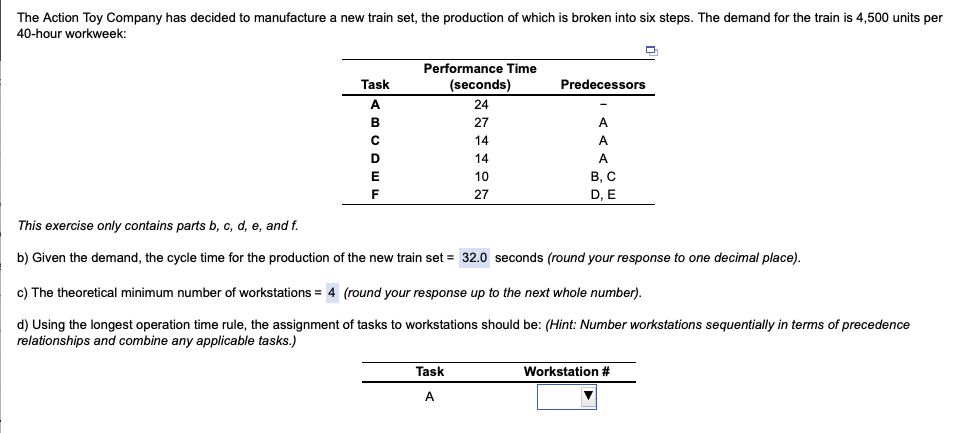 The Action Toy Company has decided to manufacture a new train set, the production of which is broken into six steps. The demand for the train is 4,500 units per 40-hour workweek:

| Task | Performance Time (seconds) | Predecessors |
|---|---|---|
| A | 24 | – |
| B | 27 | A |
| C | 14 | A |
| D | 14 | A |
| E | 10 | B, C |
| F | 27 | D, E |

This exercise only contains parts b, c, d, e, and f.

b) Given the demand, the cycle time for the production of the new train set = 32.0 seconds (round your response to one decimal place).

c) The theoretical minimum number of workstations = 4 (round your response up to the next whole number).

d) Using the longest operation time rule, the assignment of tasks to workstations should be: (Hint: Number workstations sequentially in terms of precedence relationships and combine any applicable tasks.)

| Task | Workstation # |
|---|---|
| A | |