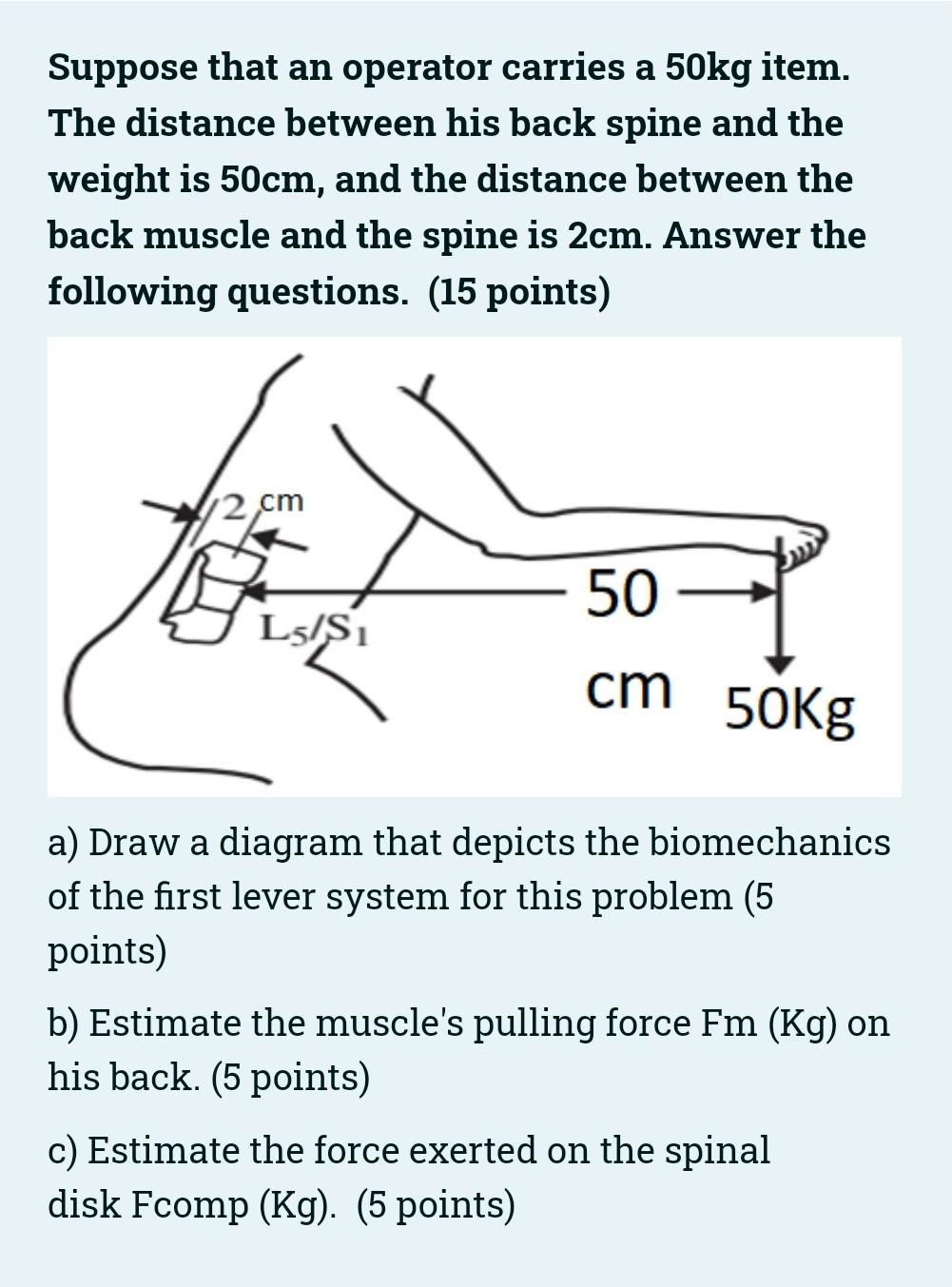 Suppose that an operator carries a 50kg item. The distance between his back spine and the weight is 50cm, and the distance between the back muscle and the spine is 2cm. Answer the following questions. (15 points)

2 cm

$L_5/S_1$

50 cm

50Kg

a) Draw a diagram that depicts the biomechanics of the first lever system for this problem (5 points)

b) Estimate the muscle's pulling force Fm (Kg) on his back. (5 points)

c) Estimate the force exerted on the spinal disk Fcomp (Kg). (5 points)