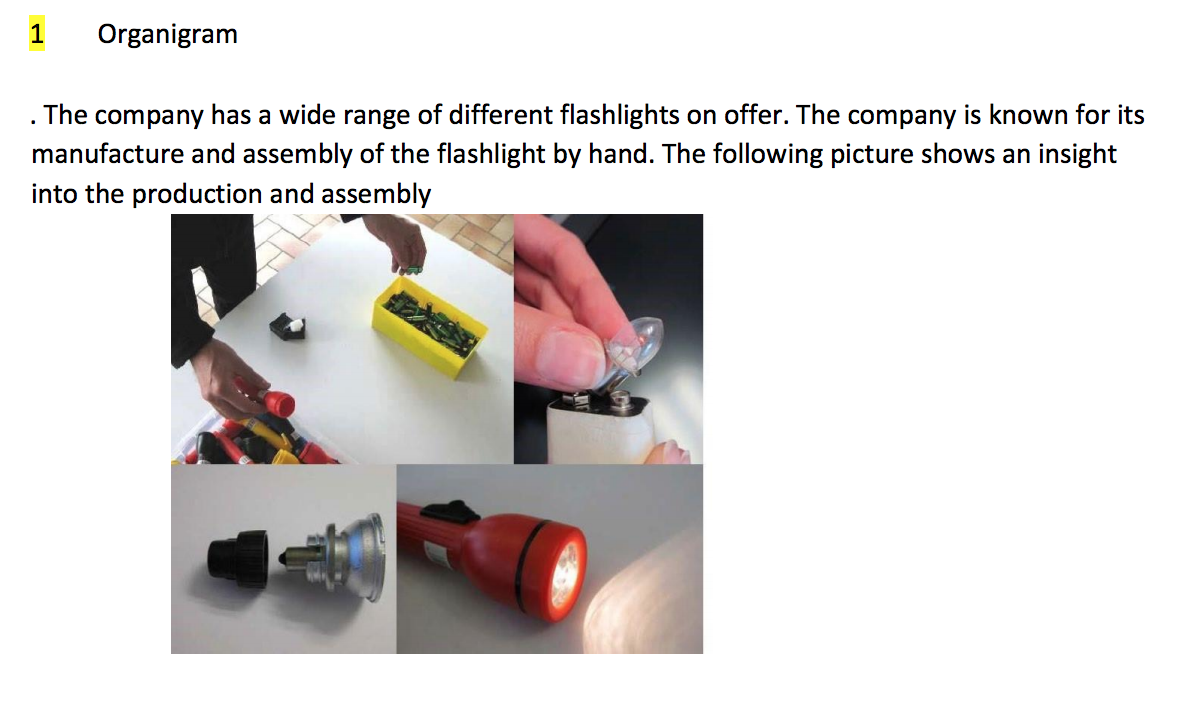 1 Organigram

. The company has a wide range of different flashlights on offer. The company is known for its manufacture and assembly of the flashlight by hand. The following picture shows an insight into the production and assembly