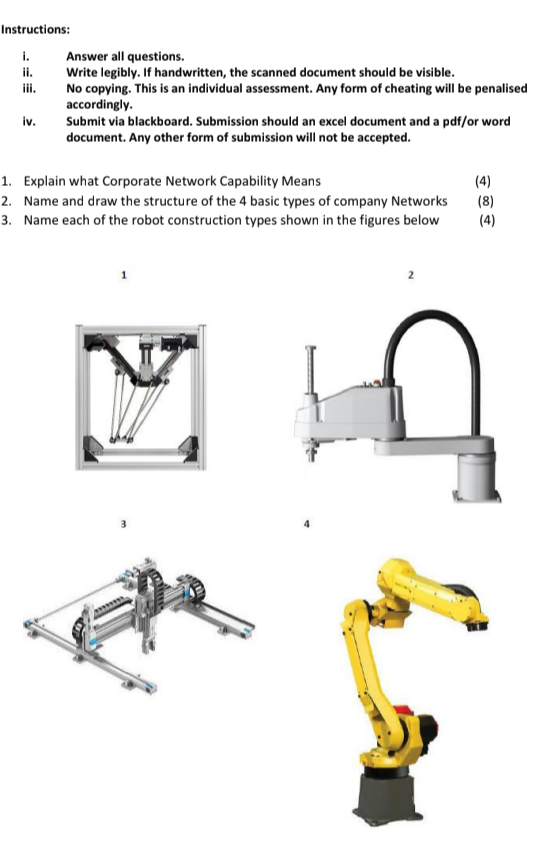 Instructions:

i. Answer all questions.
ii. Write legibly. If handwritten, the scanned document should be visible.
iii. No copying. This is an individual assessment. Any form of cheating will be penalised accordingly.
iv. Submit via blackboard. Submission should an excel document and a pdf/or word document. Any other form of submission will not be accepted.

1. Explain what Corporate Network Capability Means (4)
2. Name and draw the structure of the 4 basic types of company Networks (8)
3. Name each of the robot construction types shown in the figures below (4)

1

2

3

4