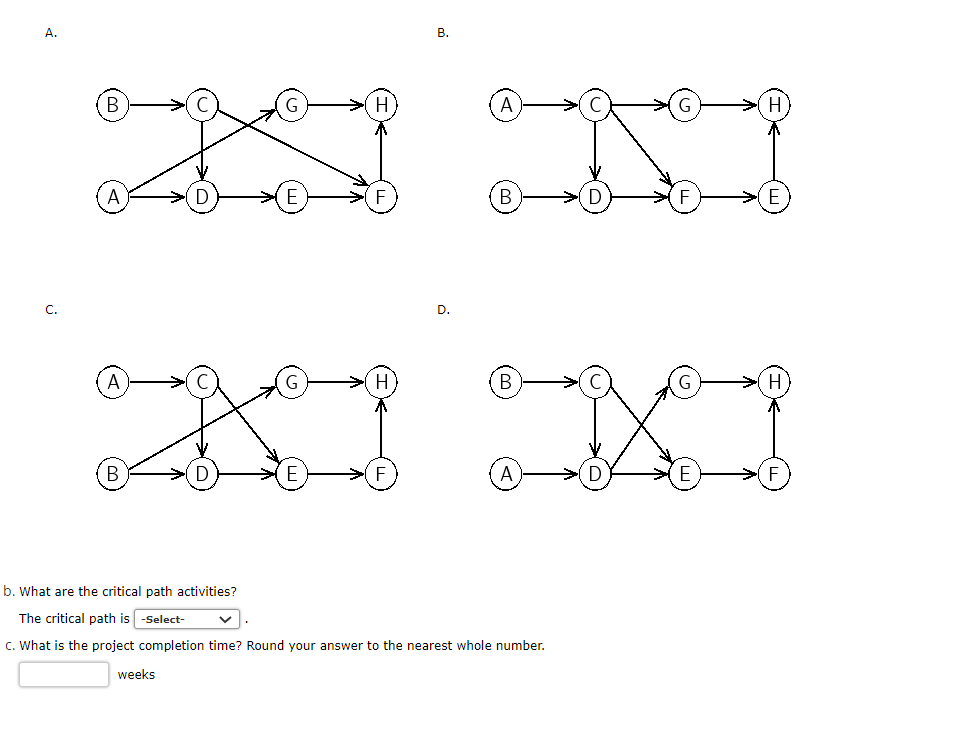 A.

B
C
G
H
A
D
E
F

B.

A
C
G
H
B
D
F
E

C.

A
C
G
H
B
D
E
F

D.

B
C
G
H
A
D
E
F

b. What are the critical path activities?

The critical path is -Select- .

c. What is the project completion time? Round your answer to the nearest whole number.

weeks