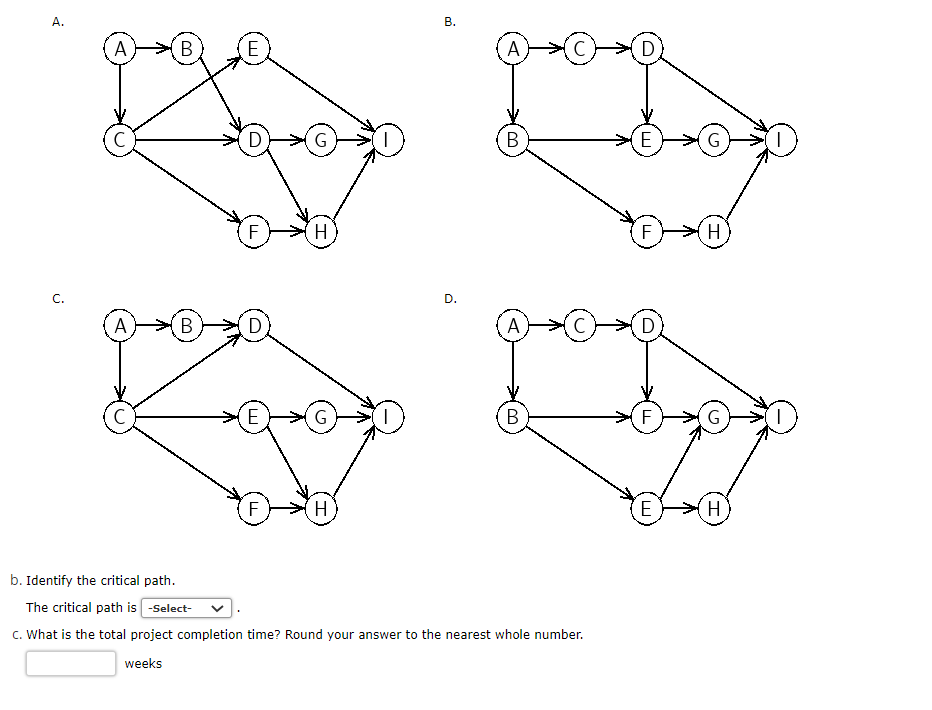 A.

A B E
C D G I
F H

B.

A C D
B E G I
F H

C.

A B D
C E G I
F H

D.

A C D
B F G I
E H

b. Identify the critical path.

The critical path is -Select- .

c. What is the total project completion time? Round your answer to the nearest whole number.

weeks