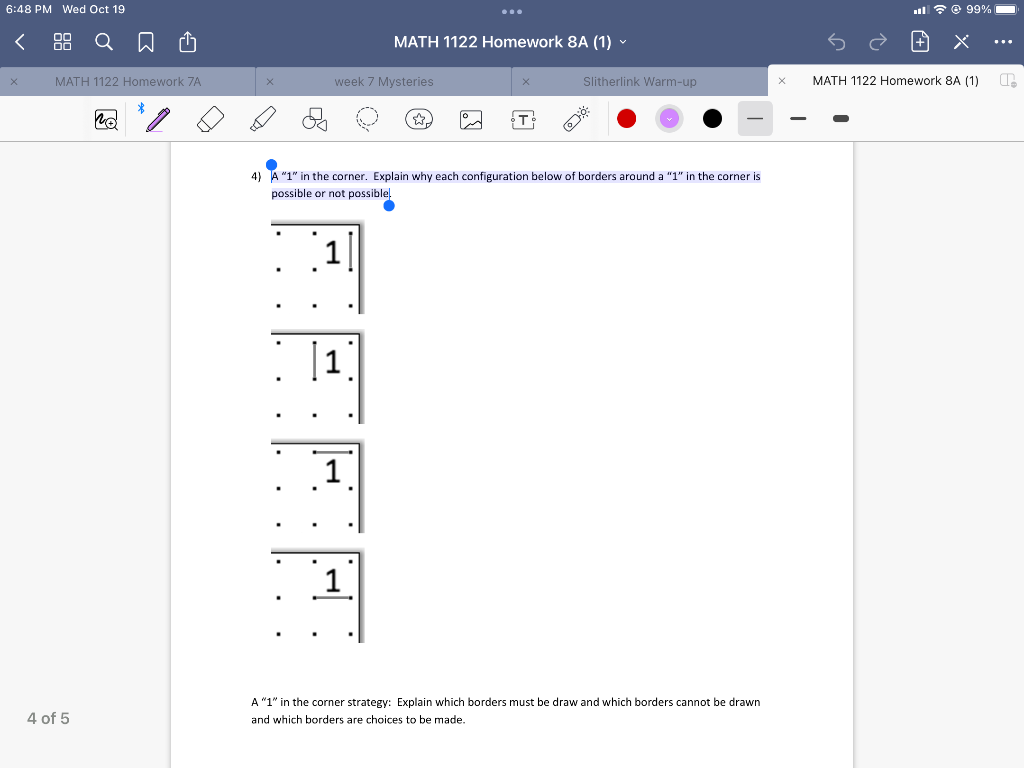 6:48 PM Wed Oct 19

99%

MATH 1122 Homework 8A (1)

MATH 1122 Homework 7A

week 7 Mysteries

Slitherlink Warm-up

MATH 1122 Homework 8A (1)

4) A "1" in the corner. Explain why each configuration below of borders around a "1" in the corner is possible or not possible.

1

1

1

1

A "1" in the corner strategy: Explain which borders must be draw and which borders cannot be drawn and which borders are choices to be made.

4 of 5