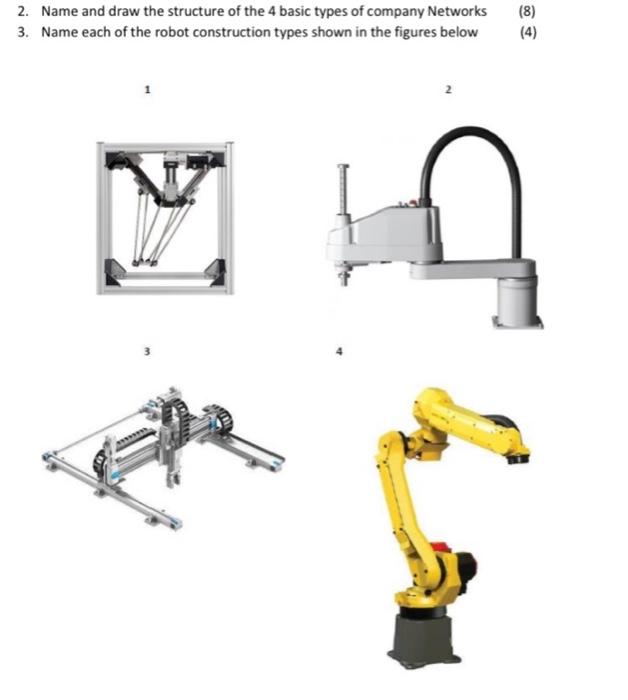 2. Name and draw the structure of the 4 basic types of company Networks (8)
3. Name each of the robot construction types shown in the figures below (4)

1

2

3

4