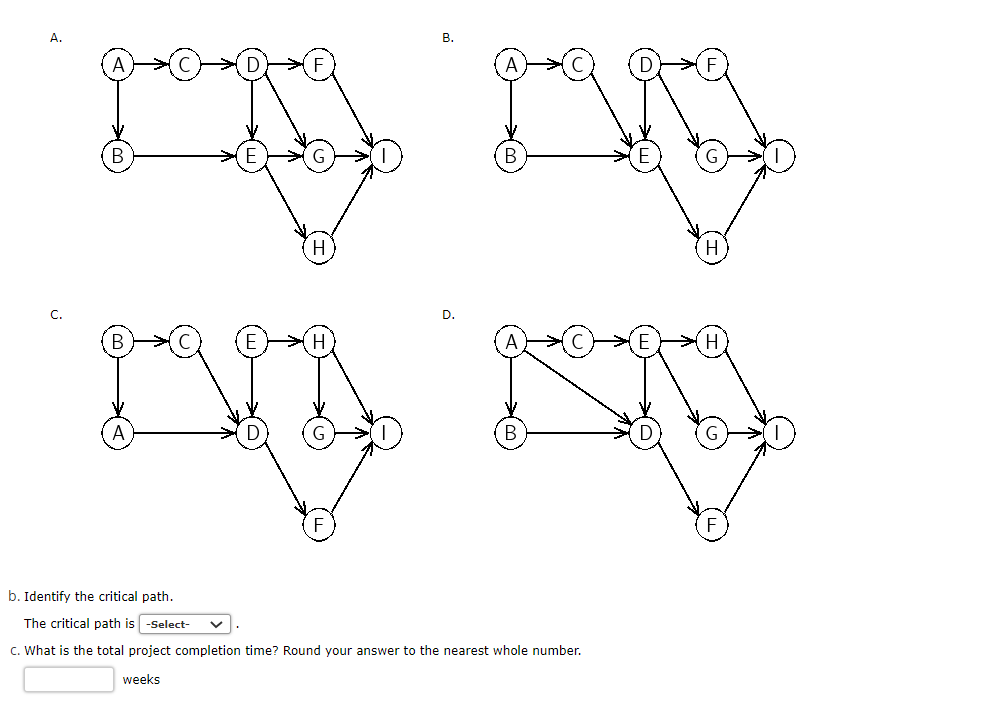 A.

A C D F
B E G I
H

B.

A C D F
B E G I
H

C.

B C E H
A D G I
F

D.

A C E H
B D G I
F

b. Identify the critical path.

The critical path is -Select- .

c. What is the total project completion time? Round your answer to the nearest whole number.

weeks