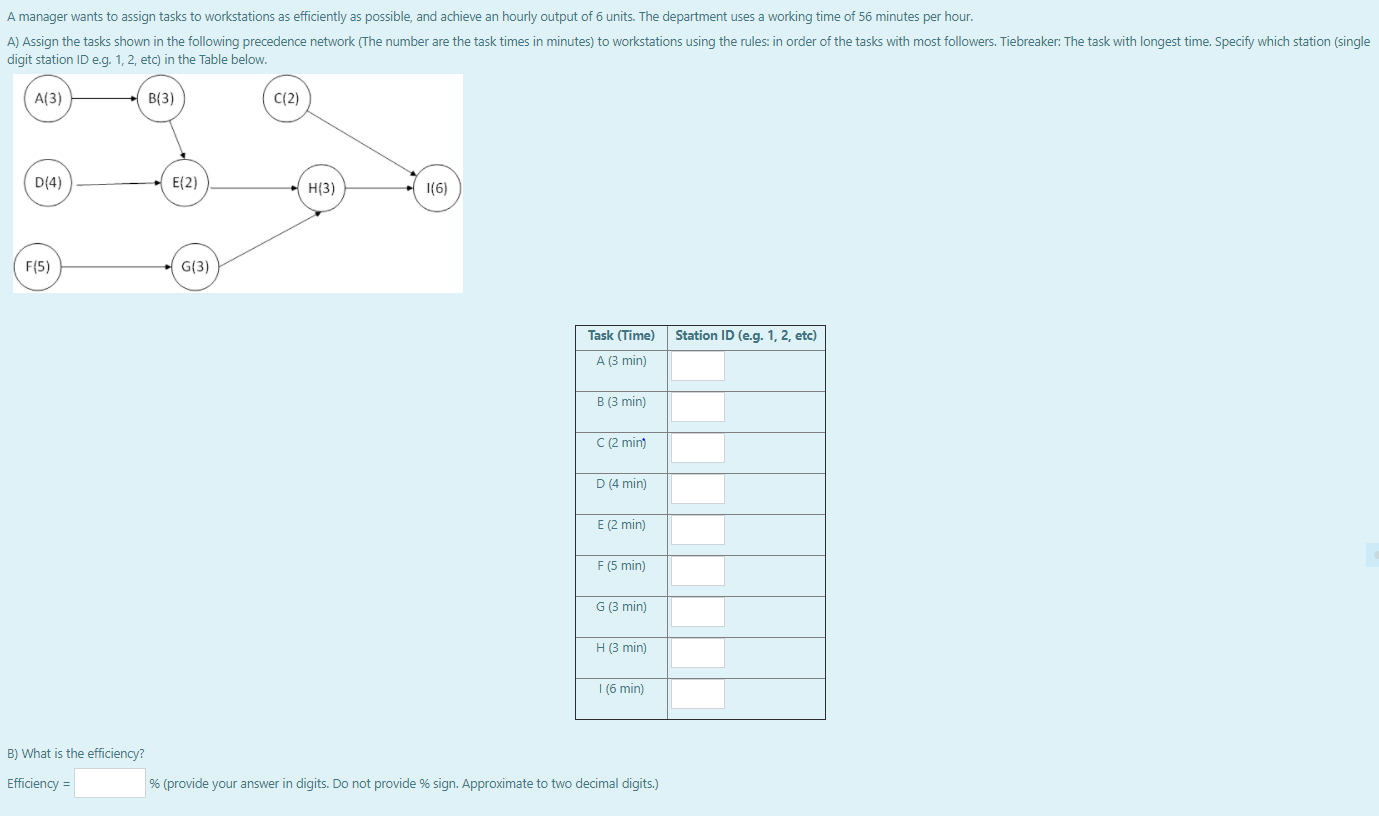 A manager wants to assign tasks to workstations as efficiently as possible, and achieve an hourly output of 6 units. The department uses a working time of 56 minutes per hour.

A) Assign the tasks shown in the following precedence network (The number are the task times in minutes) to workstations using the rules: in order of the tasks with most followers. Tiebreaker: The task with longest time. Specify which station (single digit station ID e.g. 1, 2, etc) in the Table below.

A(3) B(3) C(2)

D(4) E(2) H(3) I(6)

F(5) G(3)

| Task (Time) | Station ID (e.g. 1, 2, etc) |
|---|---|
| A (3 min) | |
| B (3 min) | |
| C (2 min) | |
| D (4 min) | |
| E (2 min) | |
| F (5 min) | |
| G (3 min) | |
| H (3 min) | |
| I (6 min) | |

B) What is the efficiency?

Efficiency = % (provide your answer in digits. Do not provide % sign. Approximate to two decimal digits.)