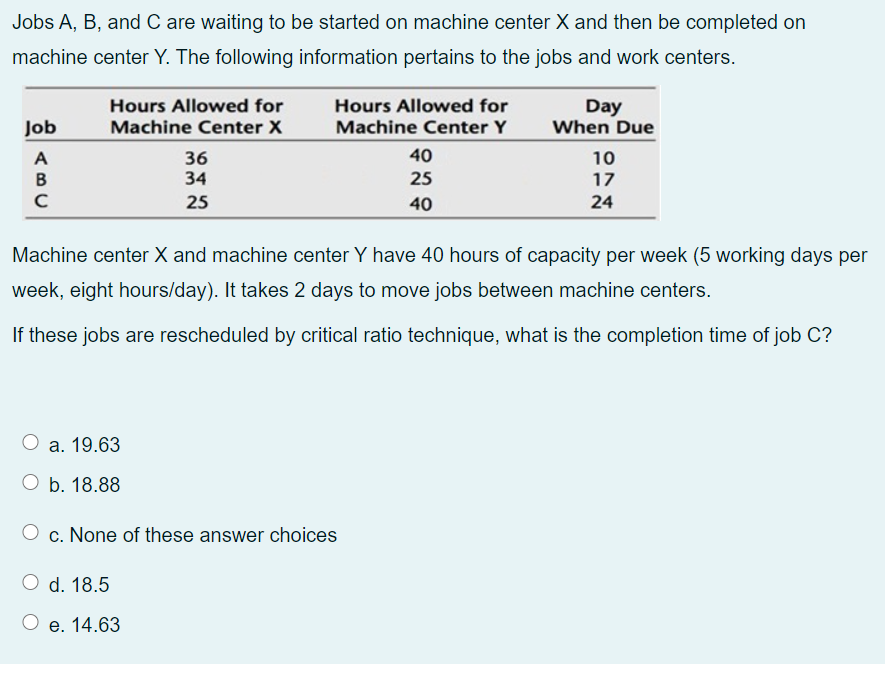 Jobs A, B, and C are waiting to be started on machine center X and then be completed on machine center Y. The following information pertains to the jobs and work centers.

| Job | Hours Allowed for Machine Center X | Hours Allowed for Machine Center Y | Day When Due |
|---|---|---|---|
| A | 36 | 40 | 10 |
| B | 34 | 25 | 17 |
| C | 25 | 40 | 24 |

Machine center X and machine center Y have 40 hours of capacity per week (5 working days per week, eight hours/day). It takes 2 days to move jobs between machine centers.

If these jobs are rescheduled by critical ratio technique, what is the completion time of job C?

a. 19.63

b. 18.88

c. None of these answer choices

d. 18.5

e. 14.63