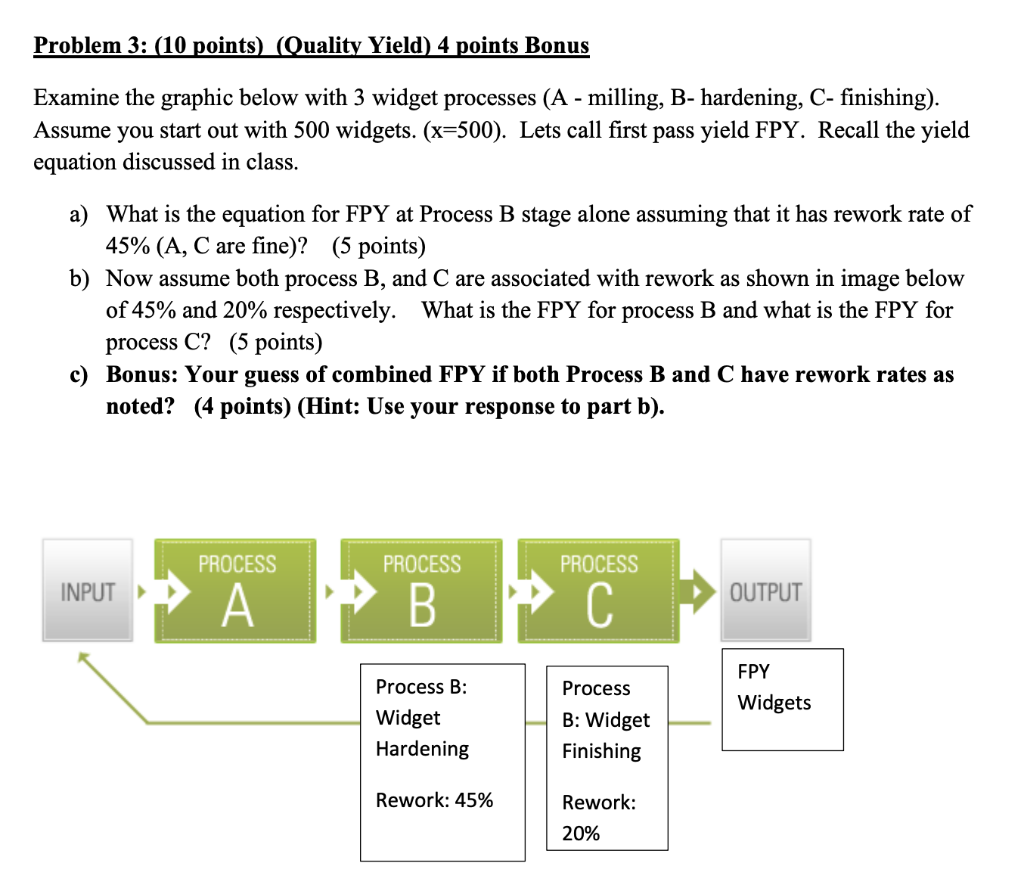 Problem 3: (10 points) (Quality Yield) 4 points Bonus

Examine the graphic below with 3 widget processes (A - milling, B- hardening, C- finishing). Assume you start out with 500 widgets. (x=500). Lets call first pass yield FPY. Recall the yield equation discussed in class.

a) What is the equation for FPY at Process B stage alone assuming that it has rework rate of 45% (A, C are fine)? (5 points)
b) Now assume both process B, and C are associated with rework as shown in image below of 45% and 20% respectively. What is the FPY for process B and what is the FPY for process C? (5 points)
c) Bonus: Your guess of combined FPY if both Process B and C have rework rates as noted? (4 points) (Hint: Use your response to part b).

INPUT

PROCESS A

PROCESS B

PROCESS C

OUTPUT

Process B: Widget Hardening

Rework: 45%

Process B: Widget Finishing

Rework: 20%

FPY Widgets