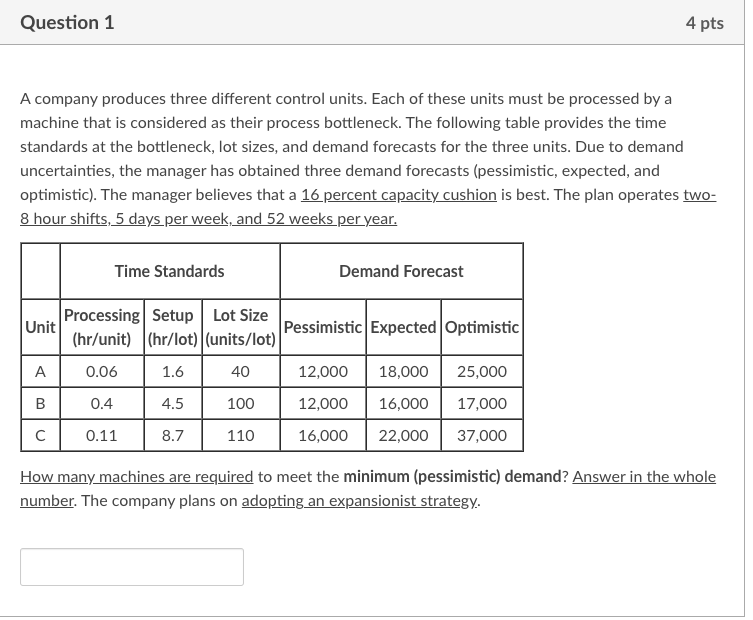 Question 1

4 pts

A company produces three different control units. Each of these units must be processed by a machine that is considered as their process bottleneck. The following table provides the time standards at the bottleneck, lot sizes, and demand forecasts for the three units. Due to demand uncertainties, the manager has obtained three demand forecasts (pessimistic, expected, and optimistic). The manager believes that a 16 percent capacity cushion is best. The plan operates two-8 hour shifts, 5 days per week, and 52 weeks per year.

| | Time Standards | | | Demand Forecast | | |
|---|---|---|---|---|---|---|
| Unit | Processing (hr/unit) | Setup (hr/lot) | Lot Size (units/lot) | Pessimistic | Expected | Optimistic |
| A | 0.06 | 1.6 | 40 | 12,000 | 18,000 | 25,000 |
| B | 0.4 | 4.5 | 100 | 12,000 | 16,000 | 17,000 |
| C | 0.11 | 8.7 | 110 | 16,000 | 22,000 | 37,000 |

How many machines are required to meet the **minimum (pessimistic) demand**? Answer in the whole number. The company plans on adopting an expansionist strategy.