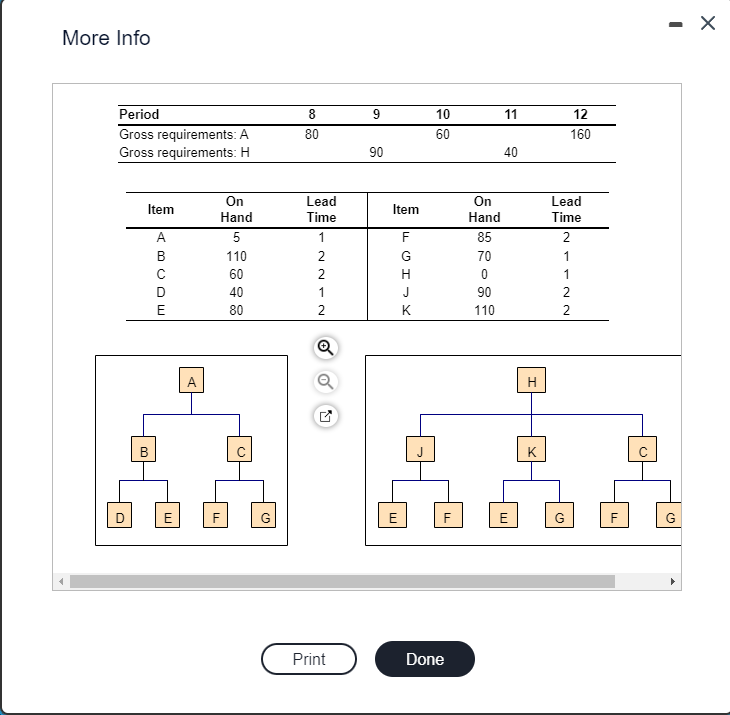 More Info

| Period | 8 | 9 | 10 | 11 | 12 |
|---|---|---|---|---|---|
| Gross requirements: A | 80 | | 60 | | 160 |
| Gross requirements: H | | 90 | | 40 | |

| Item | On Hand | Lead Time | Item | On Hand | Lead Time |
|---|---|---|---|---|---|
| A | 5 | 1 | F | 85 | 2 |
| B | 110 | 2 | G | 70 | 1 |
| C | 60 | 2 | H | 0 | 1 |
| D | 40 | 1 | J | 90 | 2 |
| E | 80 | 2 | K | 110 | 2 |

A
B C
D E F G

H
J K C
E F E G F G

Print
Done