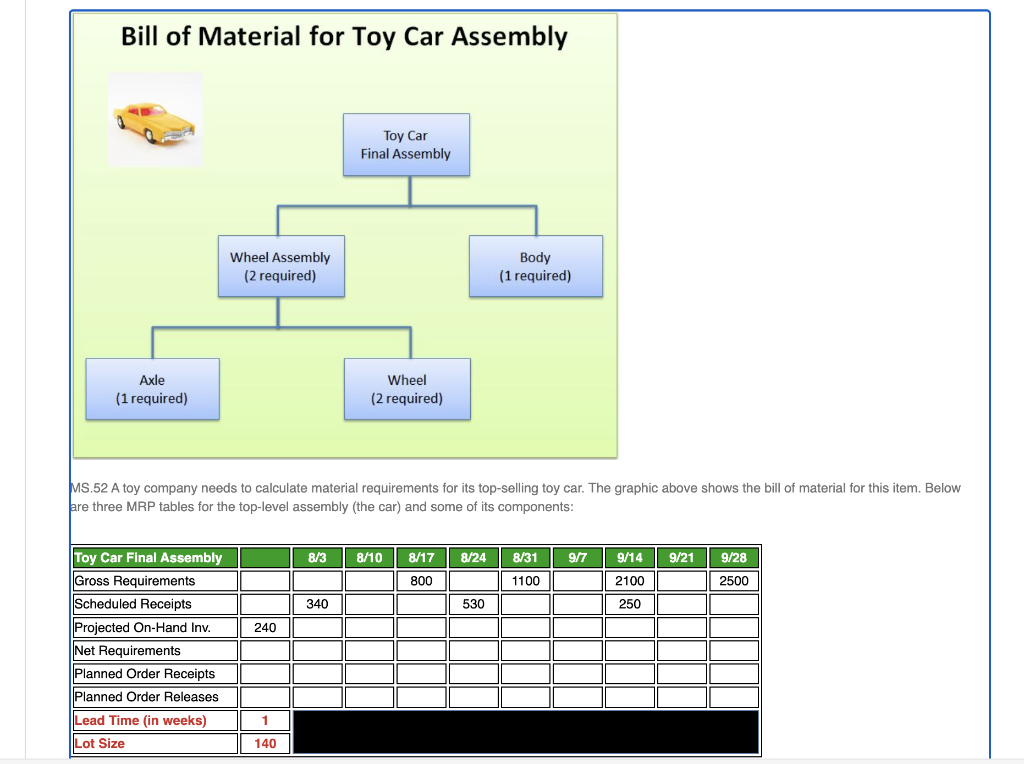 Bill of Material for Toy Car Assembly

Toy Car
Final Assembly

Wheel Assembly
(2 required)

Body
(1 required)

Axle
(1 required)

Wheel
(2 required)

MS.52 A toy company needs to calculate material requirements for its top-selling toy car. The graphic above shows the bill of material for this item. Below are three MRP tables for the top-level assembly (the car) and some of its components:

| Toy Car Final Assembly | | 8/3 | 8/10 | 8/17 | 8/24 | 8/31 | 9/7 | 9/14 | 9/21 | 9/28 |
|---|---|---|---|---|---|---|---|---|---|---|
| Gross Requirements | | | | 800 | | 1100 | | 2100 | | 2500 |
| Scheduled Receipts | | 340 | | | 530 | | | 250 | | |
| Projected On-Hand Inv. | 240 | | | | | | | | | |
| Net Requirements | | | | | | | | | | |
| Planned Order Receipts | | | | | | | | | | |
| Planned Order Releases | | | | | | | | | | |
| Lead Time (in weeks) | 1 | | | | | | | | | |
| Lot Size | 140 | | | | | | | | | |