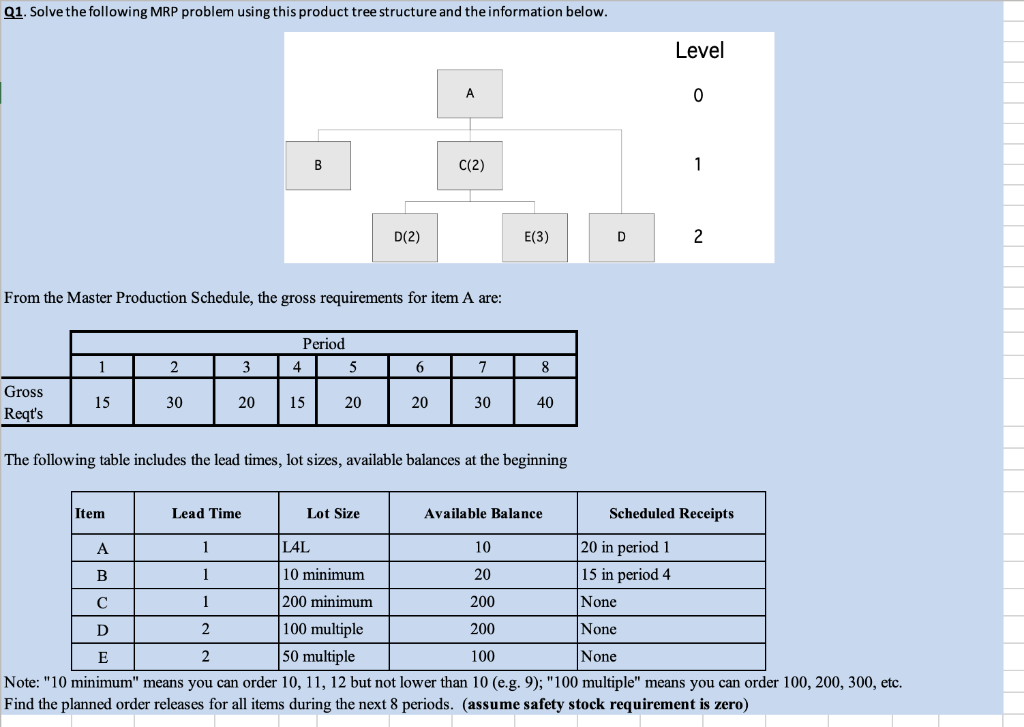 Q1. Solve the following MRP problem using this product tree structure and the information below.

Level

A

0

B

C(2)

1

D(2)

E(3)

D

2

From the Master Production Schedule, the gross requirements for item A are:

| | Period | | | | | | | |
|---|---|---|---|---|---|---|---|---|
| | 1 | 2 | 3 | 4 | 5 | 6 | 7 | 8 |
| Gross Reqt's | 15 | 30 | 20 | 15 | 20 | 20 | 30 | 40 |

The following table includes the lead times, lot sizes, available balances at the beginning

| Item | Lead Time | Lot Size | Available Balance | Scheduled Receipts |
|---|---|---|---|---|
| A | 1 | L4L | 10 | 20 in period 1 |
| B | 1 | 10 minimum | 20 | 15 in period 4 |
| C | 1 | 200 minimum | 200 | None |
| D | 2 | 100 multiple | 200 | None |
| E | 2 | 50 multiple | 100 | None |

Note: "10 minimum" means you can order 10, 11, 12 but not lower than 10 (e.g. 9); "100 multiple" means you can order 100, 200, 300, etc.
Find the planned order releases for all items during the next 8 periods. (assume safety stock requirement is zero)