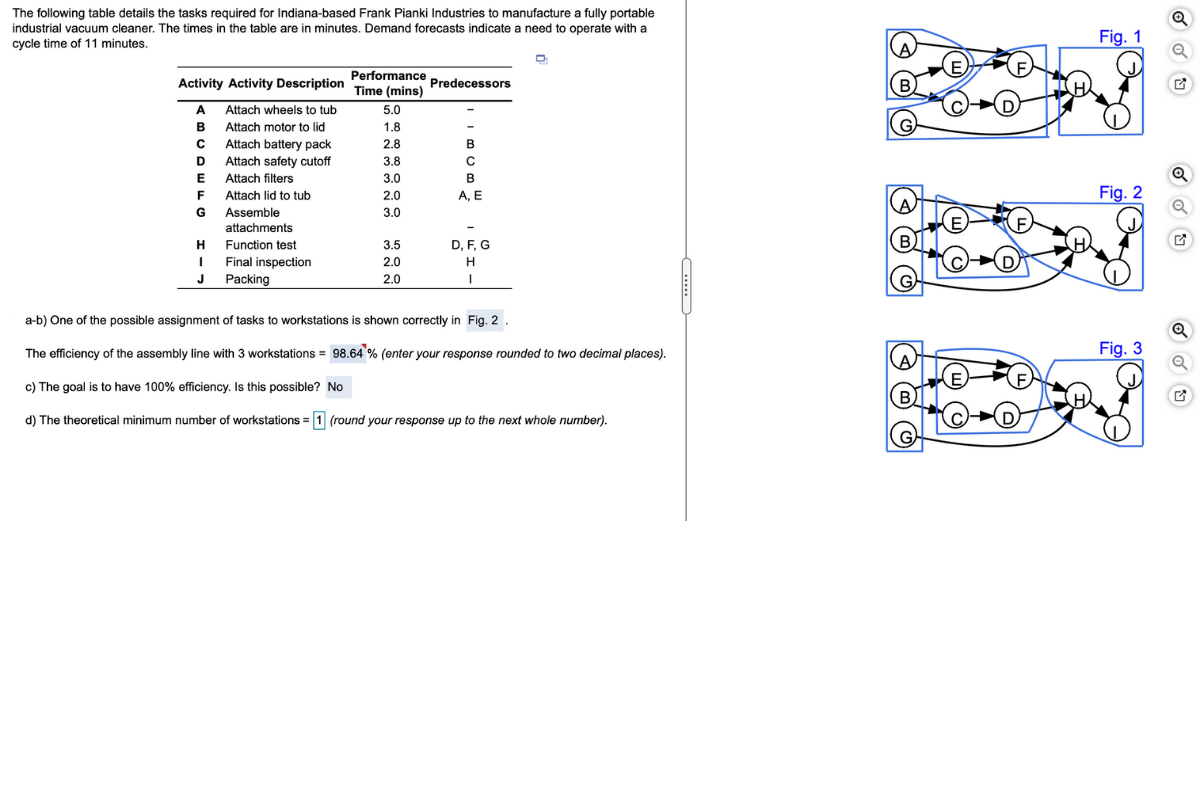 The following table details the tasks required for Indiana-based Frank Pianki Industries to manufacture a fully portable industrial vacuum cleaner. The times in the table are in minutes. Demand forecasts indicate a need to operate with a cycle time of 11 minutes.

| Activity | Activity Description | Performance Time (mins) | Predecessors |
|---|---|---|---|
| A | Attach wheels to tub | 5.0 | – |
| B | Attach motor to lid | 1.8 | – |
| C | Attach battery pack | 2.8 | B |
| D | Attach safety cutoff | 3.8 | C |
| E | Attach filters | 3.0 | B |
| F | Attach lid to tub | 2.0 | A, E |
| G | Assemble attachments | 3.0 | – |
| H | Function test | 3.5 | D, F, G |
| I | Final inspection | 2.0 | H |
| J | Packing | 2.0 | I |

a-b) One of the possible assignment of tasks to workstations is shown correctly in Fig. 2 .

The efficiency of the assembly line with 3 workstations = 98.64 % (enter your response rounded to two decimal places).

c) The goal is to have 100% efficiency. Is this possible? No

d) The theoretical minimum number of workstations = 1 (round your response up to the next whole number).

Fig. 1
A E F J B H C D G I

Fig. 2
A E F J B H C D G I

Fig. 3
A E F J B H C D G I