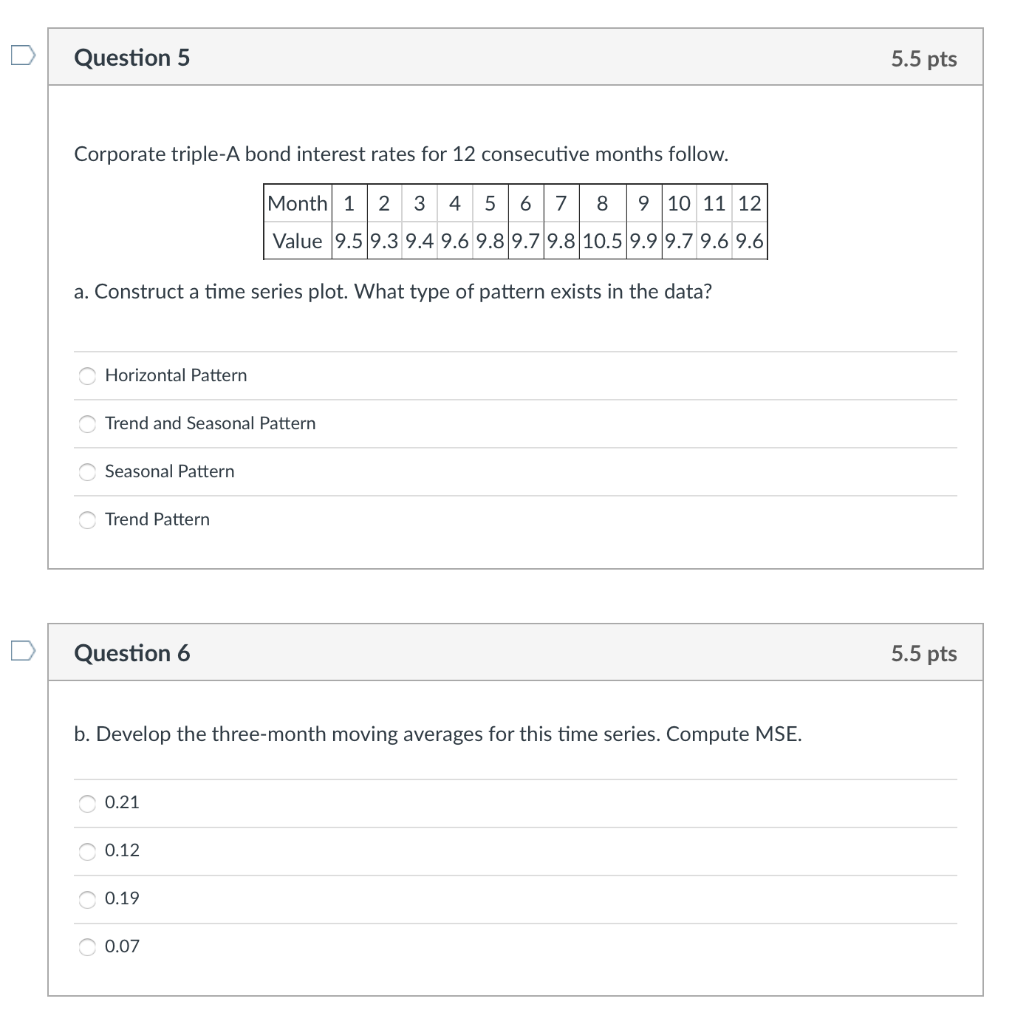 Question 5

5.5 pts

Corporate triple-A bond interest rates for 12 consecutive months follow.

| Month | 1 | 2 | 3 | 4 | 5 | 6 | 7 | 8 | 9 | 10 | 11 | 12 |
|---|---|---|---|---|---|---|---|---|---|---|---|---|
| Value | 9.5 | 9.3 | 9.4 | 9.6 | 9.8 | 9.7 | 9.8 | 10.5 | 9.9 | 9.7 | 9.6 | 9.6 |

a. Construct a time series plot. What type of pattern exists in the data?

Horizontal Pattern

Trend and Seasonal Pattern

Seasonal Pattern

Trend Pattern

Question 6

5.5 pts

b. Develop the three-month moving averages for this time series. Compute MSE.

0.21

0.12

0.19

0.07