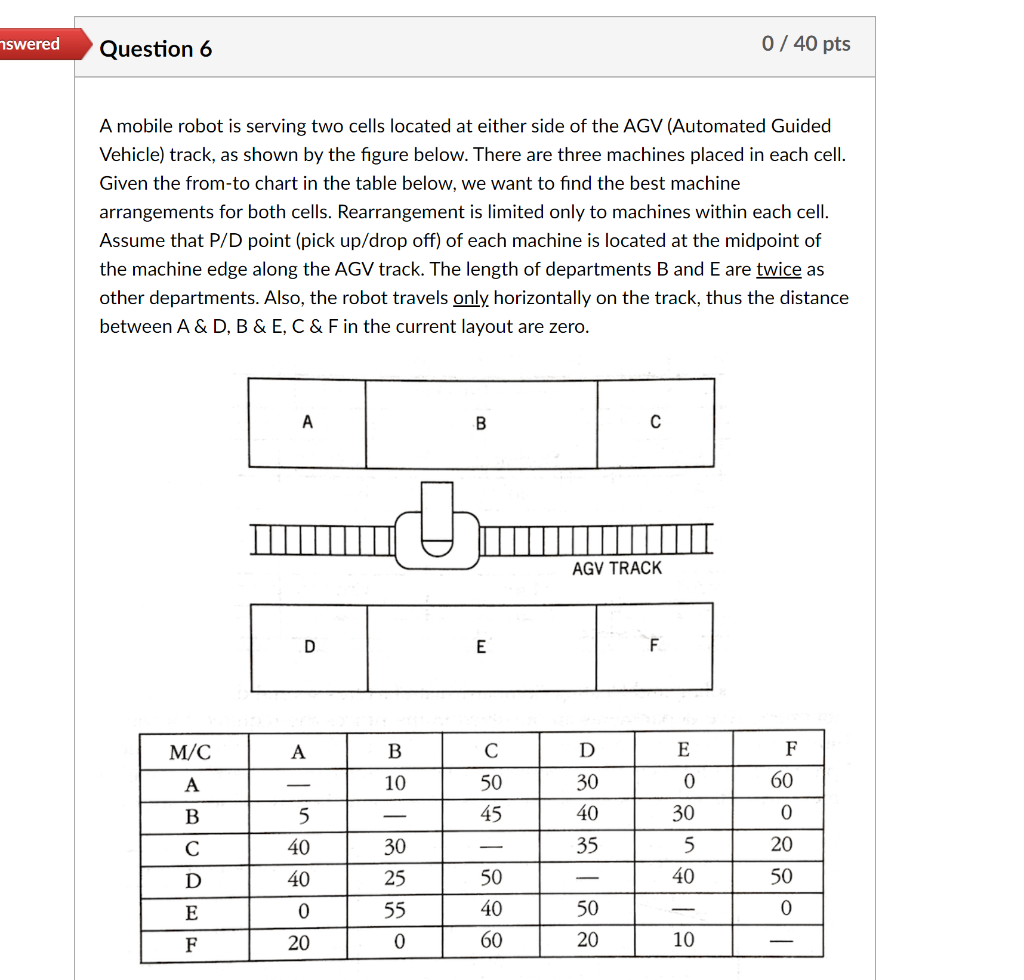 nswered

Question 6

0 / 40 pts

A mobile robot is serving two cells located at either side of the AGV (Automated Guided Vehicle) track, as shown by the figure below. There are three machines placed in each cell. Given the from-to chart in the table below, we want to find the best machine arrangements for both cells. Rearrangement is limited only to machines within each cell. Assume that P/D point (pick up/drop off) of each machine is located at the midpoint of the machine edge along the AGV track. The length of departments B and E are twice as other departments. Also, the robot travels only horizontally on the track, thus the distance between A & D, B & E, C & F in the current layout are zero.

A B C

AGV TRACK

D E F

| M/C | A | B | C | D | E | F |
|---|---|---|---|---|---|---|
| A | — | 10 | 50 | 30 | 0 | 60 |
| B | 5 | — | 45 | 40 | 30 | 0 |
| C | 40 | 30 | — | 35 | 5 | 20 |
| D | 40 | 25 | 50 | — | 40 | 50 |
| E | 0 | 55 | 40 | 50 | — | 0 |
| F | 20 | 0 | 60 | 20 | 10 | — |