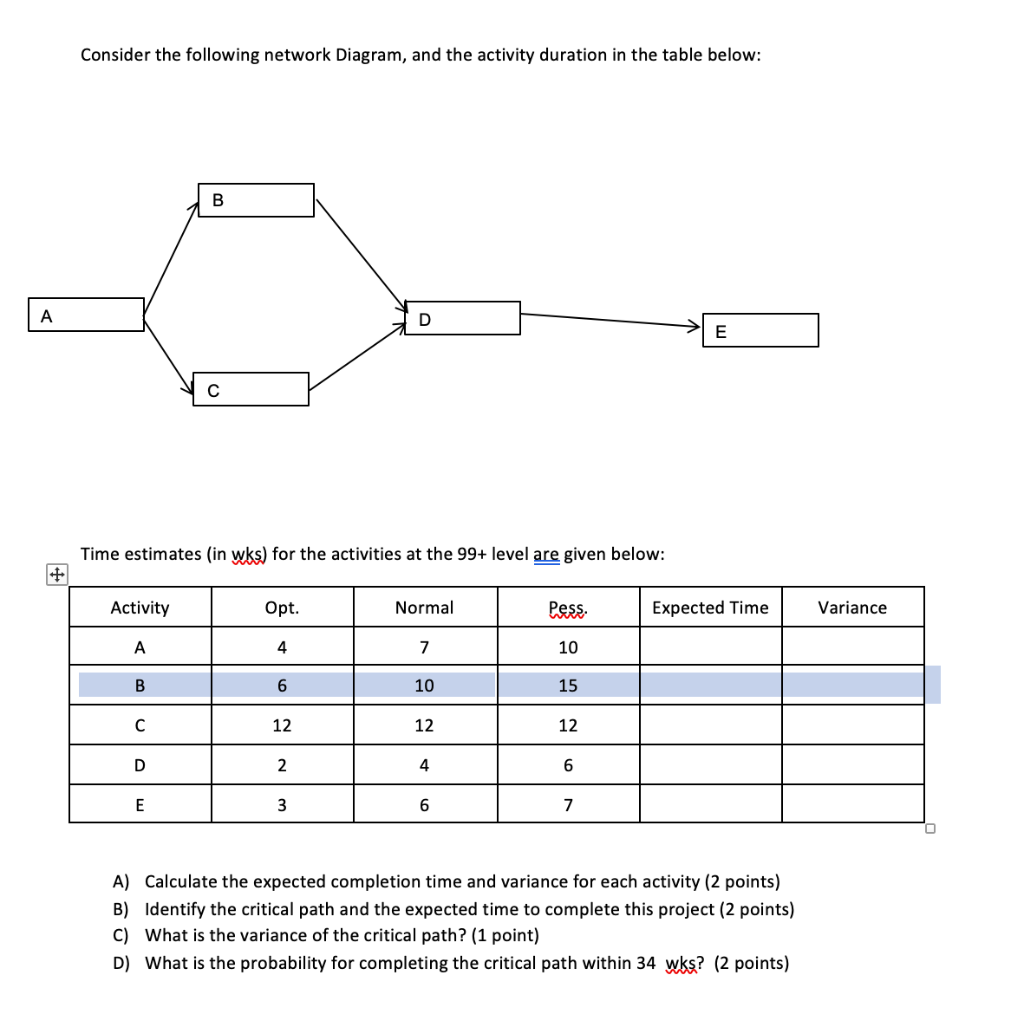 Consider the following network Diagram, and the activity duration in the table below:

B

A

D

E

C

Time estimates (in wks) for the activities at the 99+ level are given below:

| Activity | Opt. | Normal | Pess. | Expected Time | Variance |
|---|---|---|---|---|---|
| A | 4 | 7 | 10 | | |
| B | 6 | 10 | 15 | | |
| C | 12 | 12 | 12 | | |
| D | 2 | 4 | 6 | | |
| E | 3 | 6 | 7 | | |

A) Calculate the expected completion time and variance for each activity (2 points)
B) Identify the critical path and the expected time to complete this project (2 points)
C) What is the variance of the critical path? (1 point)
D) What is the probability for completing the critical path within 34 wks? (2 points)