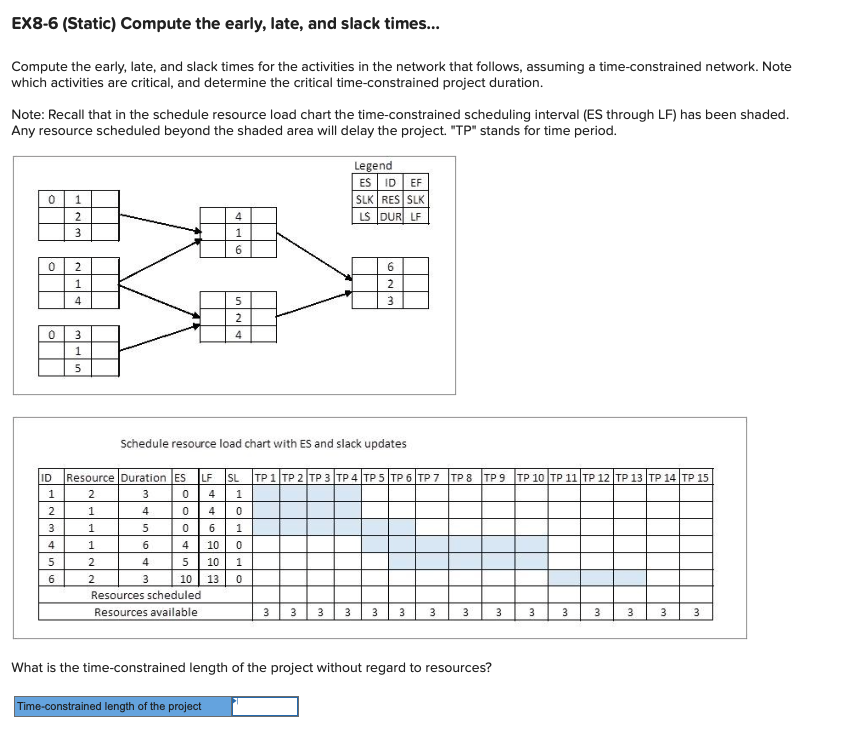 EX8-6 (Static) Compute the early, late, and slack times...

Compute the early, late, and slack times for the activities in the network that follows, assuming a time-constrained network. Note which activities are critical, and determine the critical time-constrained project duration.

Note: Recall that in the schedule resource load chart the time-constrained scheduling interval (ES through LF) has been shaded. Any resource scheduled beyond the shaded area will delay the project. "TP" stands for time period.

Legend

| ES | ID | EF |
|---|---|---|
| SLK | RES | SLK |
| LS | DUR | LF |

| 0 | 1 | |
|---|---|---|
| | 2 | |
| | 3 | |

| 0 | 2 | |
|---|---|---|
| | 1 | |
| | 4 | |

| 0 | 3 | |
|---|---|---|
| | 1 | |
| | 5 | |

| | 4 | |
|---|---|---|
| | 1 | |
| | 6 | |

| | 5 | |
|---|---|---|
| | 2 | |
| | 4 | |

| | 6 | |
|---|---|---|
| | 2 | |
| | 3 | |

Schedule resource load chart with ES and slack updates

| ID | Resource | Duration | ES | LF | SL | TP 1 | TP 2 | TP 3 | TP 4 | TP 5 | TP 6 | TP 7 | TP 8 | TP 9 | TP 10 | TP 11 | TP 12 | TP 13 | TP 14 | TP 15 |
|---|---|---|---|---|---|---|---|---|---|---|---|---|---|---|---|---|---|---|---|---|
| 1 | 2 | 3 | 0 | 4 | 1 | | | | | | | | | | | | | | | |
| 2 | 1 | 4 | 0 | 4 | 0 | | | | | | | | | | | | | | | |
| 3 | 1 | 5 | 0 | 6 | 1 | | | | | | | | | | | | | | | |
| 4 | 1 | 6 | 4 | 10 | 0 | | | | | | | | | | | | | | | |
| 5 | 2 | 4 | 5 | 10 | 1 | | | | | | | | | | | | | | | |
| 6 | 2 | 3 | 10 | 13 | 0 | | | | | | | | | | | | | | | |
| | Resources scheduled | | | | | | | | | | | | | | | | | | | |
| | Resources available | | | | | 3 | 3 | 3 | 3 | 3 | 3 | 3 | 3 | 3 | 3 | 3 | 3 | 3 | 3 | 3 |

What is the time-constrained length of the project without regard to resources?

Time-constrained length of the project