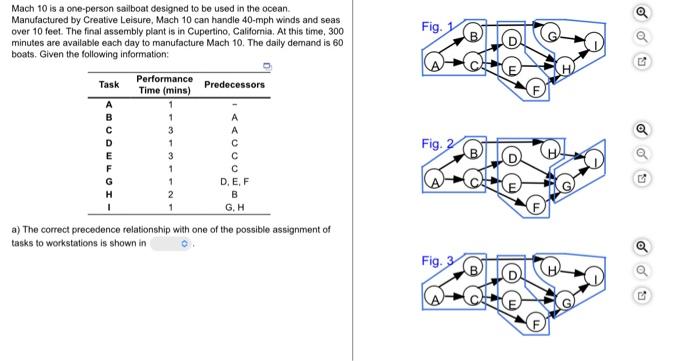 Mach 10 is a one-person sailboat designed to be used in the ocean. Manufactured by Creative Leisure, Mach 10 can handle 40-mph winds and seas over 10 feet. The final assembly plant is in Cupertino, California. At this time, 300 minutes are available each day to manufacture Mach 10. The daily demand is 60 boats. Given the following information:

| Task | Performance Time (mins) | Predecessors |
|---|---|---|
| A | 1 | – |
| B | 1 | A |
| C | 3 | A |
| D | 1 | C |
| E | 3 | C |
| F | 1 | C |
| G | 1 | D, E, F |
| H | 2 | B |
| I | 1 | G, H |

a) The correct precedence relationship with one of the possible assignment of tasks to workstations is shown in .

Fig. 1
A B C D E F G H I

Fig. 2
A B C D E F H G I

Fig. 3
A B C D E F H G I