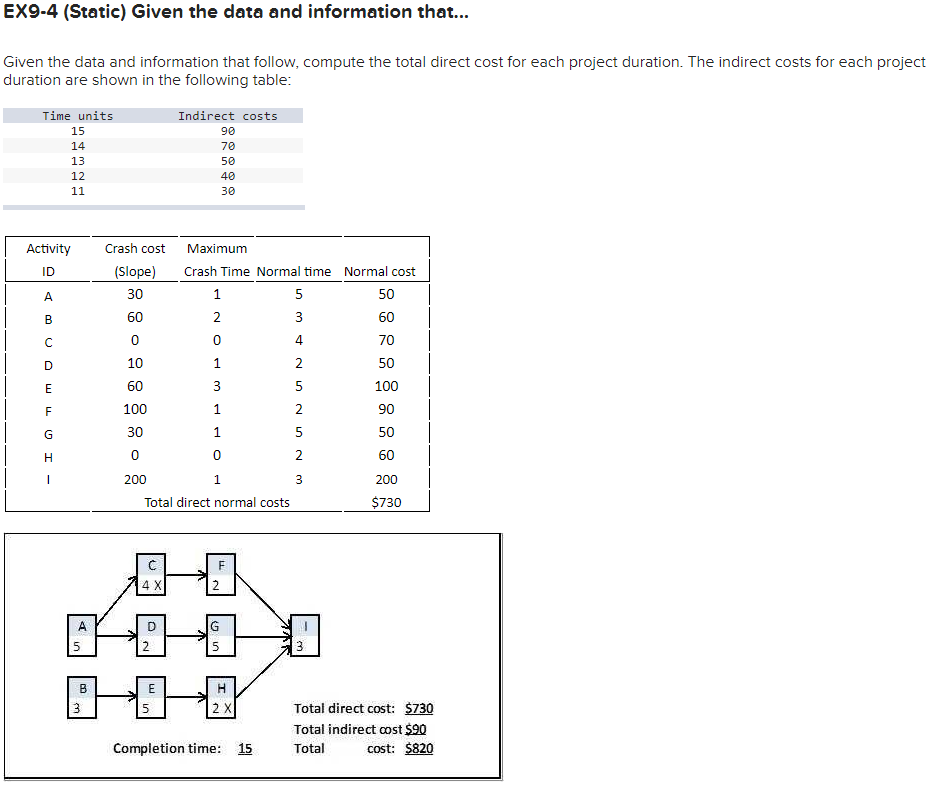 EX9-4 (Static) Given the data and information that...

Given the data and information that follow, compute the total direct cost for each project duration. The indirect costs for each project duration are shown in the following table:

| Time units | Indirect costs |
|---|---|
| 15 | 90 |
| 14 | 70 |
| 13 | 50 |
| 12 | 40 |
| 11 | 30 |

| Activity ID | Crash cost (Slope) | Maximum Crash Time | Normal time | Normal cost |
|---|---|---|---|---|
| A | 30 | 1 | 5 | 50 |
| B | 60 | 2 | 3 | 60 |
| C | 0 | 0 | 4 | 70 |
| D | 10 | 1 | 2 | 50 |
| E | 60 | 3 | 5 | 100 |
| F | 100 | 1 | 2 | 90 |
| G | 30 | 1 | 5 | 50 |
| H | 0 | 0 | 2 | 60 |
| I | 200 | 1 | 3 | 200 |
| | Total direct normal costs | | | $730 |

C
4 X
F
2
A
5
D
2
G
5
I
3
B
3
E
5
H
2 X

Completion time: 15

Total direct cost: $730
Total indirect cost $90
Total cost: $820