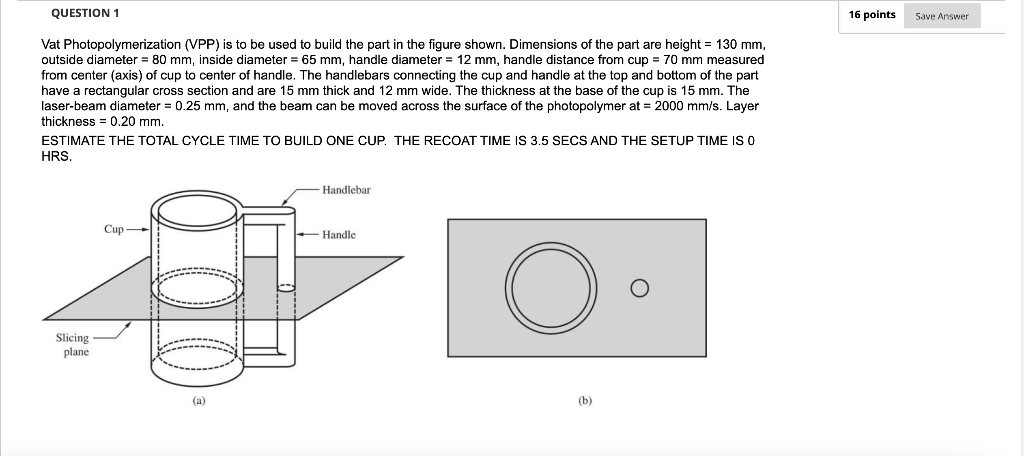 QUESTION 1

16 points

Save Answer

Vat Photopolymerization (VPP) is to be used to build the part in the figure shown. Dimensions of the part are height = 130 mm, outside diameter = 80 mm, inside diameter = 65 mm, handle diameter = 12 mm, handle distance from cup = 70 mm measured from center (axis) of cup to center of handle. The handlebars connecting the cup and handle at the top and bottom of the part have a rectangular cross section and are 15 mm thick and 12 mm wide. The thickness at the base of the cup is 15 mm. The laser-beam diameter = 0.25 mm, and the beam can be moved across the surface of the photopolymer at = 2000 mm/s. Layer thickness = 0.20 mm.

ESTIMATE THE TOTAL CYCLE TIME TO BUILD ONE CUP. THE RECOAT TIME IS 3.5 SECS AND THE SETUP TIME IS 0 HRS.

Handlebar

Cup

Handle

Slicing plane

(a)

(b)