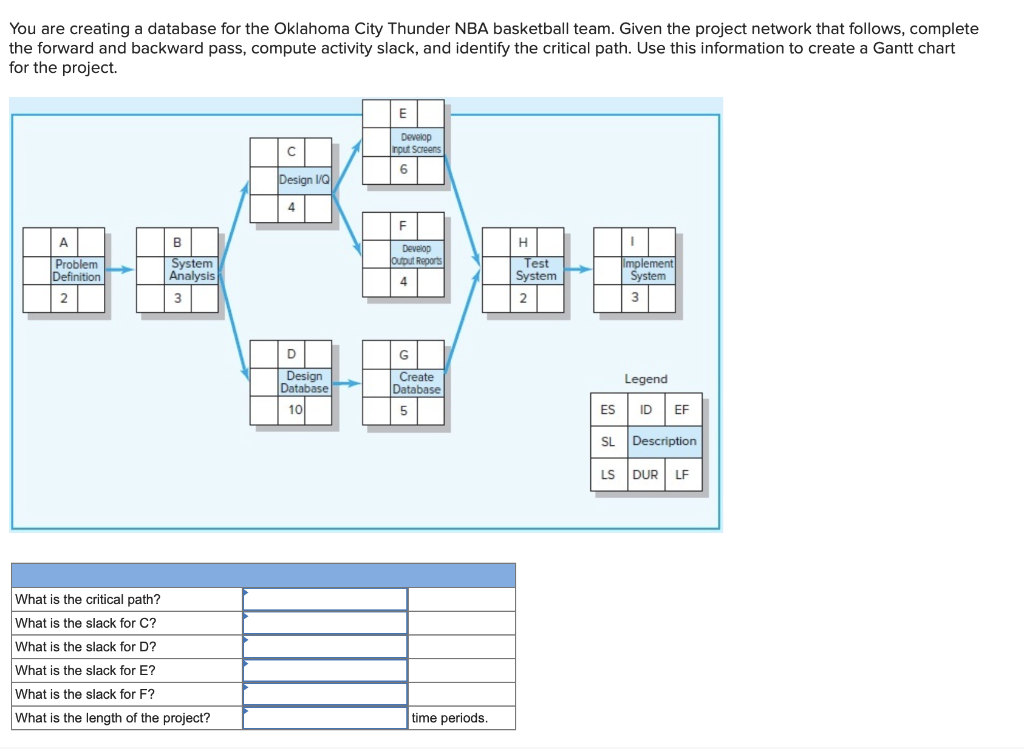 You are creating a database for the Oklahoma City Thunder NBA basketball team. Given the project network that follows, complete the forward and backward pass, compute activity slack, and identify the critical path. Use this information to create a Gantt chart for the project.

A
Problem Definition
2

B
System Analysis
3

C
Design I/Q
4

D
Design Database
10

E
Develop Input Screens
6

F
Develop Output Reports
4

G
Create Database
5

H
Test System
2

I
Implement System
3

Legend

| ES | ID | EF |
|---|---|---|
| SL | Description | |
| LS | DUR | LF |

| | | |
|---|---|---|
| What is the critical path? | | |
| What is the slack for C? | | |
| What is the slack for D? | | |
| What is the slack for E? | | |
| What is the slack for F? | | |
| What is the length of the project? | | time periods. |