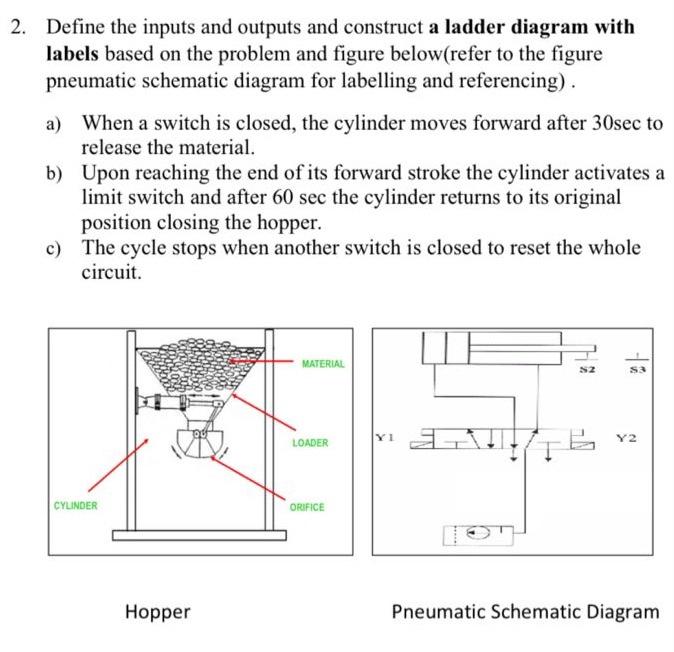 2. Define the inputs and outputs and construct **a ladder diagram with labels** based on the problem and figure below(refer to the figure pneumatic schematic diagram for labelling and referencing) .

a) When a switch is closed, the cylinder moves forward after 30sec to release the material.

b) Upon reaching the end of its forward stroke the cylinder activates a limit switch and after 60 sec the cylinder returns to its original position closing the hopper.

c) The cycle stops when another switch is closed to reset the whole circuit.

MATERIAL

LOADER

CYLINDER

ORIFICE

S2

S3

Y1

Y2

Hopper

Pneumatic Schematic Diagram