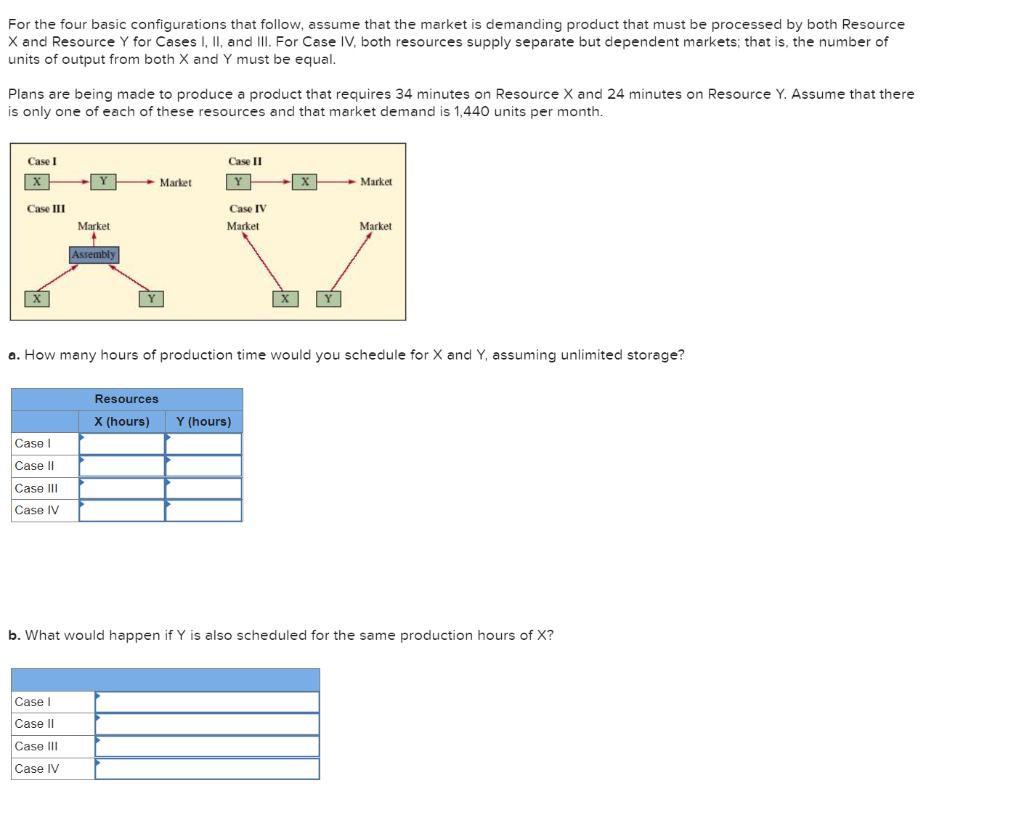 For the four basic configurations that follow, assume that the market is demanding product that must be processed by both Resource X and Resource Y for Cases I, II, and III. For Case IV, both resources supply separate but dependent markets; that is, the number of units of output from both X and Y must be equal.

Plans are being made to produce a product that requires 34 minutes on Resource X and 24 minutes on Resource Y. Assume that there is only one of each of these resources and that market demand is 1,440 units per month.

Case I
X
Y
Market

Case II
Y
X
Market

Case III
Market
Assembly
X
Y

Case IV
Market
Market
X
Y

a. How many hours of production time would you schedule for X and Y, assuming unlimited storage?

| | Resources | |
|---|---|---|
| | X (hours) | Y (hours) |
| Case I | | |
| Case II | | |
| Case III | | |
| Case IV | | |

b. What would happen if Y is also scheduled for the same production hours of X?

| | |
|---|---|
| Case I | |
| Case II | |
| Case III | |
| Case IV | |