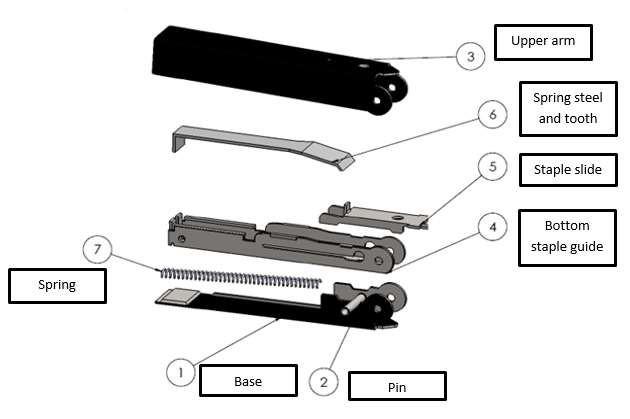 3
Upper arm

6
Spring steel and tooth

5
Staple slide

4
Bottom staple guide

7
Spring

1
Base

2
Pin