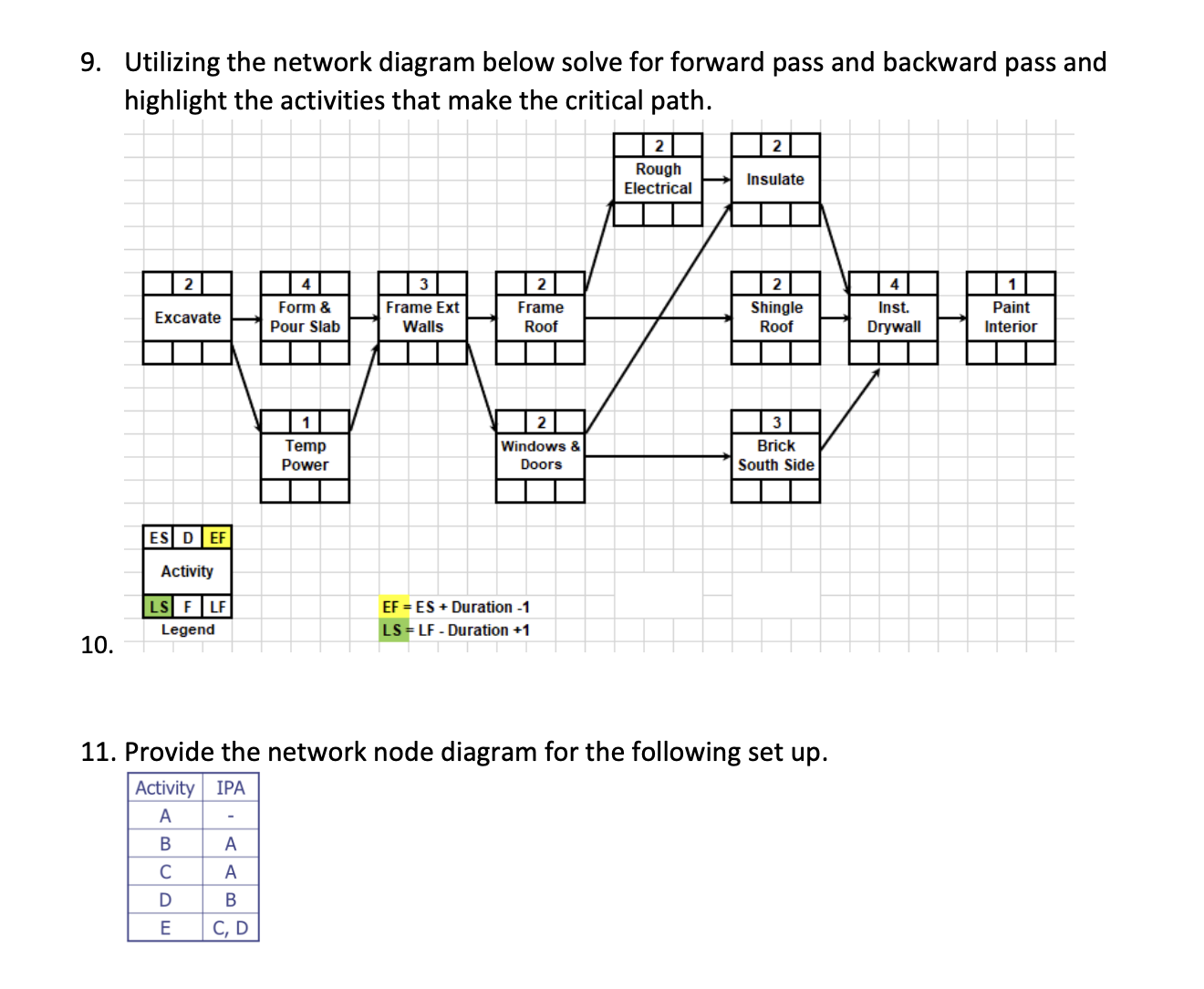 9. Utilizing the network diagram below solve for forward pass and backward pass and highlight the activities that make the critical path.

2
Rough Electrical

2
Insulate

2
Excavate

4
Form & Pour Slab

3
Frame Ext Walls

2
Frame Roof

2
Shingle Roof

4
Inst. Drywall

1
Paint Interior

1
Temp Power

2
Windows & Doors

3
Brick South Side

ES D EF
Activity
LS F LF
Legend

EF = ES + Duration -1
LS = LF - Duration +1

10.

11. Provide the network node diagram for the following set up.

| Activity | IPA |
|---|---|
| A | - |
| B | A |
| C | A |
| D | B |
| E | C, D |