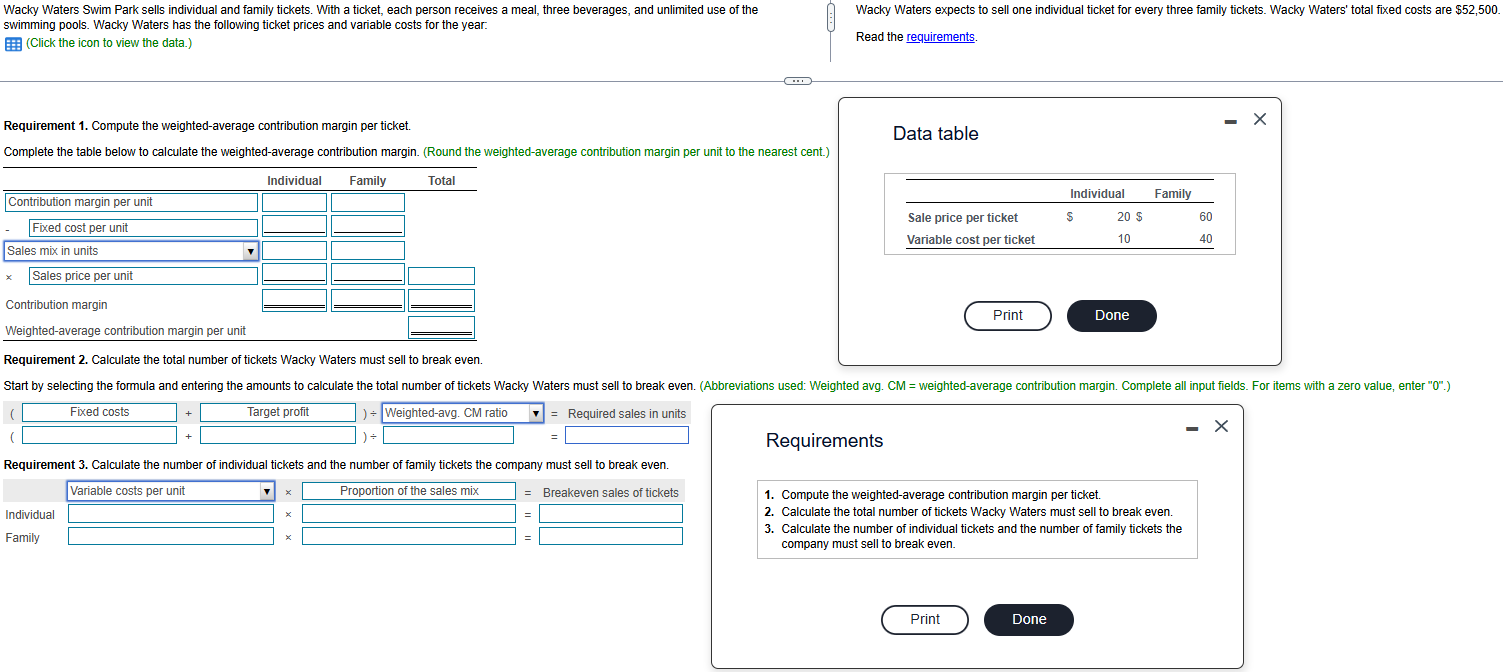 Wacky Waters Swim Park sells individual and family tickets. With a ticket, each person receives a meal, three beverages, and unlimited use of the swimming pools. Wacky Waters has the following ticket prices and variable costs for the year:
(Click the icon to view the data.)

Wacky Waters expects to sell one individual ticket for every three family tickets. Wacky Waters' total fixed costs are $52,500.
Read the requirements.

Requirement 1. Compute the weighted-average contribution margin per ticket.

Complete the table below to calculate the weighted-average contribution margin. (Round the weighted-average contribution margin per unit to the nearest cent.)

| | Individual | Family | Total |
|---|---|---|---|
| Contribution margin per unit | | | |
| - Fixed cost per unit | | | |
| Sales mix in units | | | |
| × Sales price per unit | | | |
| Contribution margin | | | |
| Weighted-average contribution margin per unit | | | |

Requirement 2. Calculate the total number of tickets Wacky Waters must sell to break even.

Start by selecting the formula and entering the amounts to calculate the total number of tickets Wacky Waters must sell to break even. (Abbreviations used: Weighted avg. CM = weighted-average contribution margin. Complete all input fields. For items with a zero value, enter "0".)

( Fixed costs + Target profit ) ÷ Weighted-avg. CM ratio = Required sales in units
( + ) ÷ =

Requirement 3. Calculate the number of individual tickets and the number of family tickets the company must sell to break even.

| | Variable costs per unit | × | Proportion of the sales mix | = | Breakeven sales of tickets |
|---|---|---|---|---|---|
| Individual | | × | | = | |
| Family | | × | | = | |

Data table

| | Individual | Family |
|---|---|---|
| Sale price per ticket | $ 20 | $ 60 |
| Variable cost per ticket | 10 | 40 |

Print Done

Requirements

1. Compute the weighted-average contribution margin per ticket.
2. Calculate the total number of tickets Wacky Waters must sell to break even.
3. Calculate the number of individual tickets and the number of family tickets the company must sell to break even.

Print Done