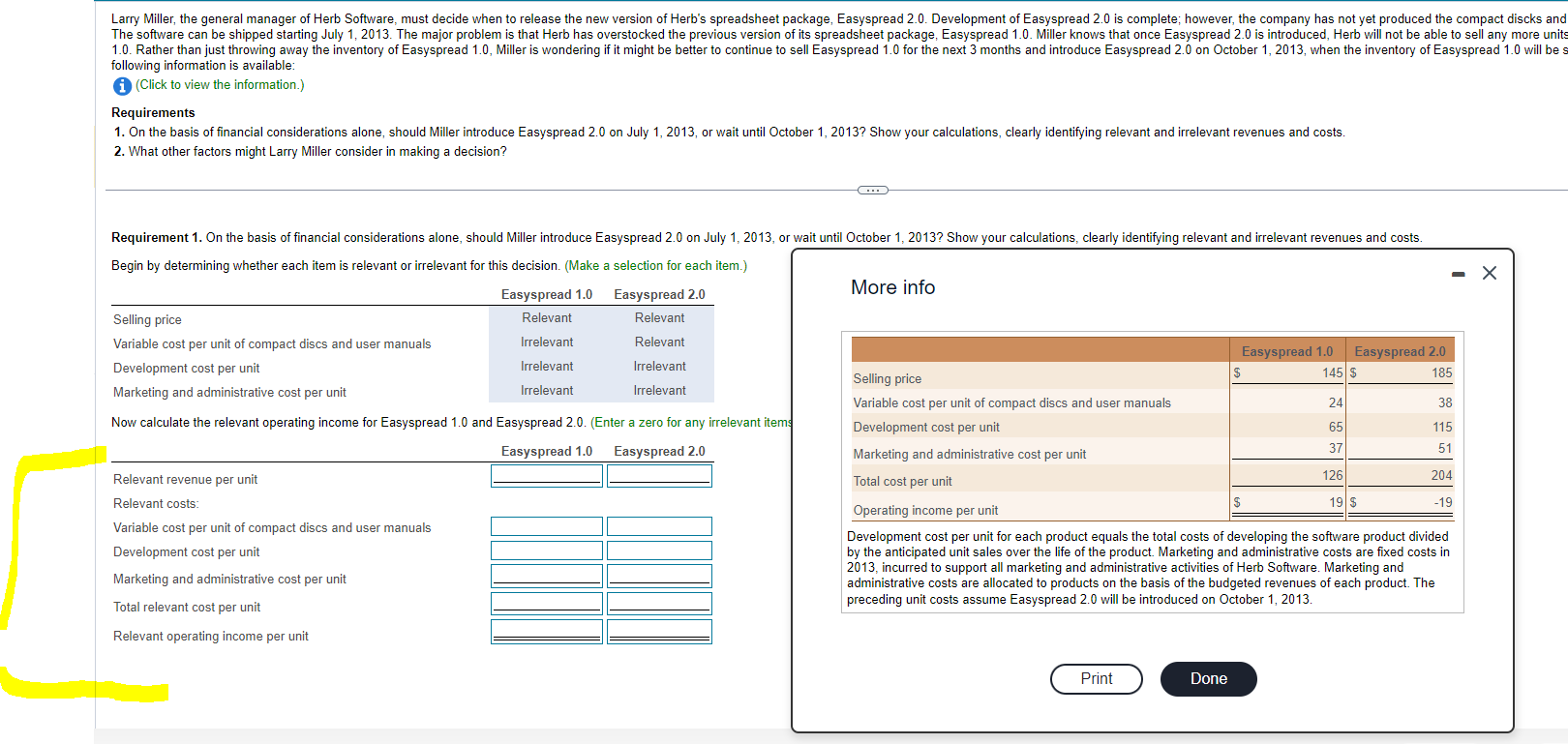 Larry Miller, the general manager of Herb Software, must decide when to release the new version of Herb's spreadsheet package, Easyspread 2.0. Development of Easyspread 2.0 is complete; however, the company has not yet produced the compact discs and The software can be shipped starting July 1, 2013. The major problem is that Herb has overstocked the previous version of its spreadsheet package, Easyspread 1.0. Miller knows that once Easyspread 2.0 is introduced, Herb will not be able to sell any more units 1.0. Rather than just throwing away the inventory of Easyspread 1.0, Miller is wondering if it might be better to continue to sell Easyspread 1.0 for the next 3 months and introduce Easyspread 2.0 on October 1, 2013, when the inventory of Easyspread 1.0 will be s following information is available:

(Click to view the information.)

Requirements
1. On the basis of financial considerations alone, should Miller introduce Easyspread 2.0 on July 1, 2013, or wait until October 1, 2013? Show your calculations, clearly identifying relevant and irrelevant revenues and costs.
2. What other factors might Larry Miller consider in making a decision?

Requirement 1. On the basis of financial considerations alone, should Miller introduce Easyspread 2.0 on July 1, 2013, or wait until October 1, 2013? Show your calculations, clearly identifying relevant and irrelevant revenues and costs.

Begin by determining whether each item is relevant or irrelevant for this decision. (Make a selection for each item.)

| | Easyspread 1.0 | Easyspread 2.0 |
|---|---|---|
| Selling price | Relevant | Relevant |
| Variable cost per unit of compact discs and user manuals | Irrelevant | Relevant |
| Development cost per unit | Irrelevant | Irrelevant |
| Marketing and administrative cost per unit | Irrelevant | Irrelevant |

Now calculate the relevant operating income for Easyspread 1.0 and Easyspread 2.0. (Enter a zero for any irrelevant items

| | Easyspread 1.0 | Easyspread 2.0 |
|---|---|---|
| Relevant revenue per unit | | |
| Relevant costs: | | |
| Variable cost per unit of compact discs and user manuals | | |
| Development cost per unit | | |
| Marketing and administrative cost per unit | | |
| Total relevant cost per unit | | |
| Relevant operating income per unit | | |

More info

| | Easyspread 1.0 | Easyspread 2.0 |
|---|---|---|
| Selling price | $ 145 | $ 185 |
| Variable cost per unit of compact discs and user manuals | 24 | 38 |
| Development cost per unit | 65 | 115 |
| Marketing and administrative cost per unit | 37 | 51 |
| Total cost per unit | 126 | 204 |
| Operating income per unit | $ 19 | $ -19 |

Development cost per unit for each product equals the total costs of developing the software product divided by the anticipated unit sales over the life of the product. Marketing and administrative costs are fixed costs in 2013, incurred to support all marketing and administrative activities of Herb Software. Marketing and administrative costs are allocated to products on the basis of the budgeted revenues of each product. The preceding unit costs assume Easyspread 2.0 will be introduced on October 1, 2013.

Print Done