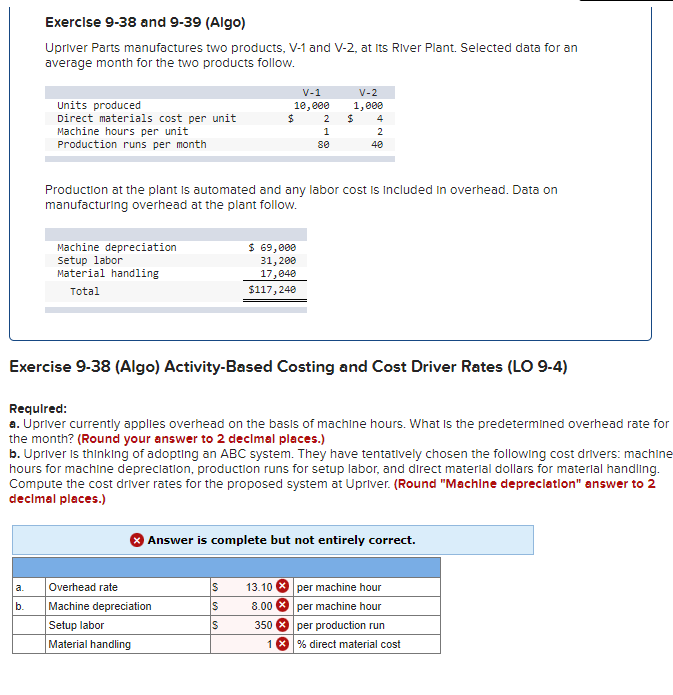 Exercise 9-38 and 9-39 (Algo)

Upriver Parts manufactures two products, V-1 and V-2, at its River Plant. Selected data for an average month for the two products follow.

| | V-1 | V-2 |
|---|---|---|
| Units produced | 10,000 | 1,000 |
| Direct materials cost per unit | $ 2 | $ 4 |
| Machine hours per unit | 1 | 2 |
| Production runs per month | 80 | 40 |

Production at the plant is automated and any labor cost is included in overhead. Data on manufacturing overhead at the plant follow.

| | |
|---|---|
| Machine depreciation | $ 69,000 |
| Setup labor | 31,200 |
| Material handling | 17,040 |
| Total | $117,240 |

Exercise 9-38 (Algo) Activity-Based Costing and Cost Driver Rates (LO 9-4)

Required:
a. Upriver currently applies overhead on the basis of machine hours. What is the predetermined overhead rate for the month? (Round your answer to 2 decimal places.)
b. Upriver is thinking of adopting an ABC system. They have tentatively chosen the following cost drivers: machine hours for machine depreciation, production runs for setup labor, and direct material dollars for material handling. Compute the cost driver rates for the proposed system at Upriver. (Round "Machine depreciation" answer to 2 decimal places.)

Answer is complete but not entirely correct.

| | | | | |
|---|---|---|---|---|
| a. | Overhead rate | $ | 13.10 | per machine hour |
| b. | Machine depreciation | $ | 8.00 | per machine hour |
| | Setup labor | $ | 350 | per production run |
| | Material handling | | 1 | % direct material cost |