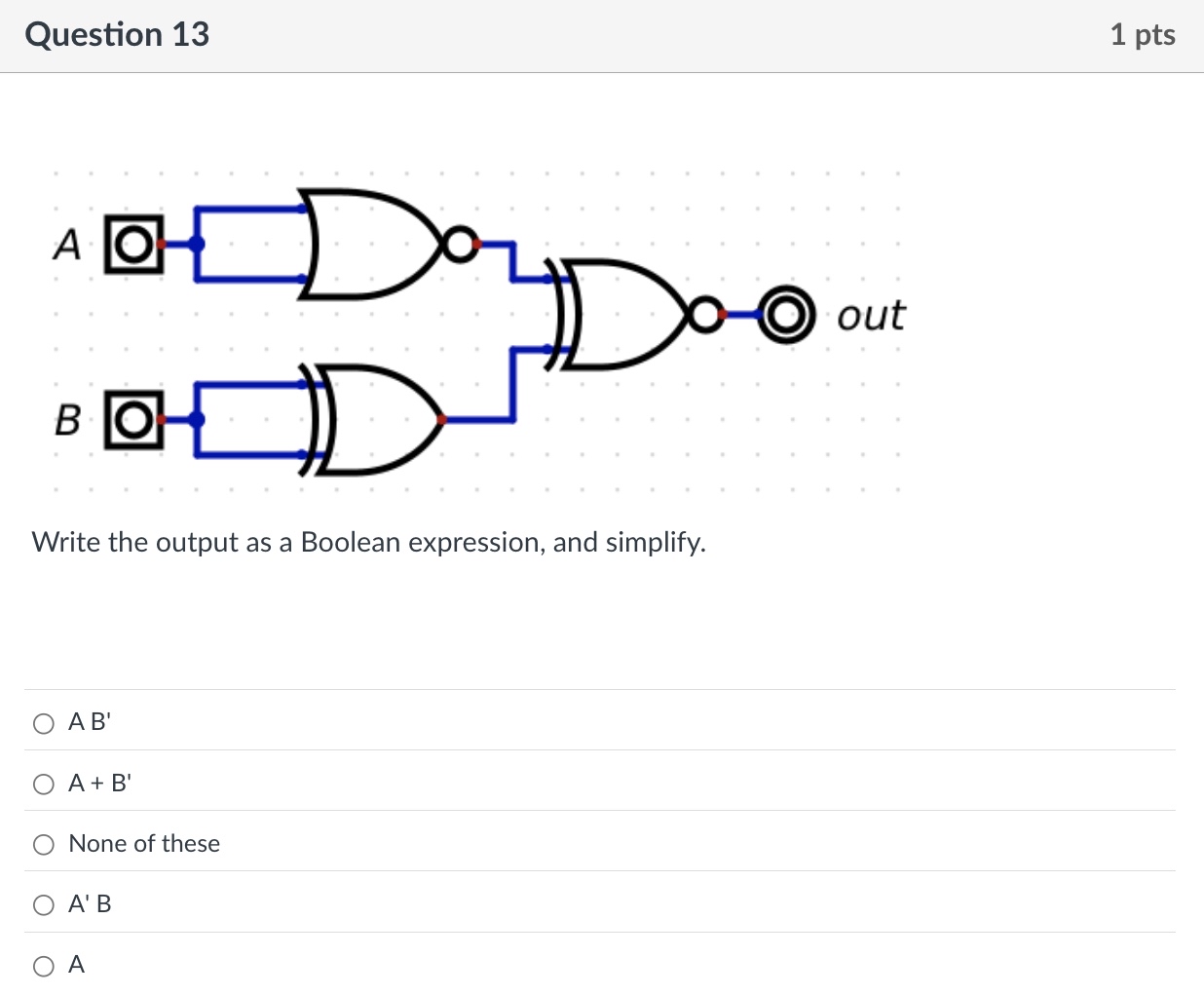 Question 13

1 pts

A

B

out

Write the output as a Boolean expression, and simplify.

A B'

A + B'

None of these

A' B

A