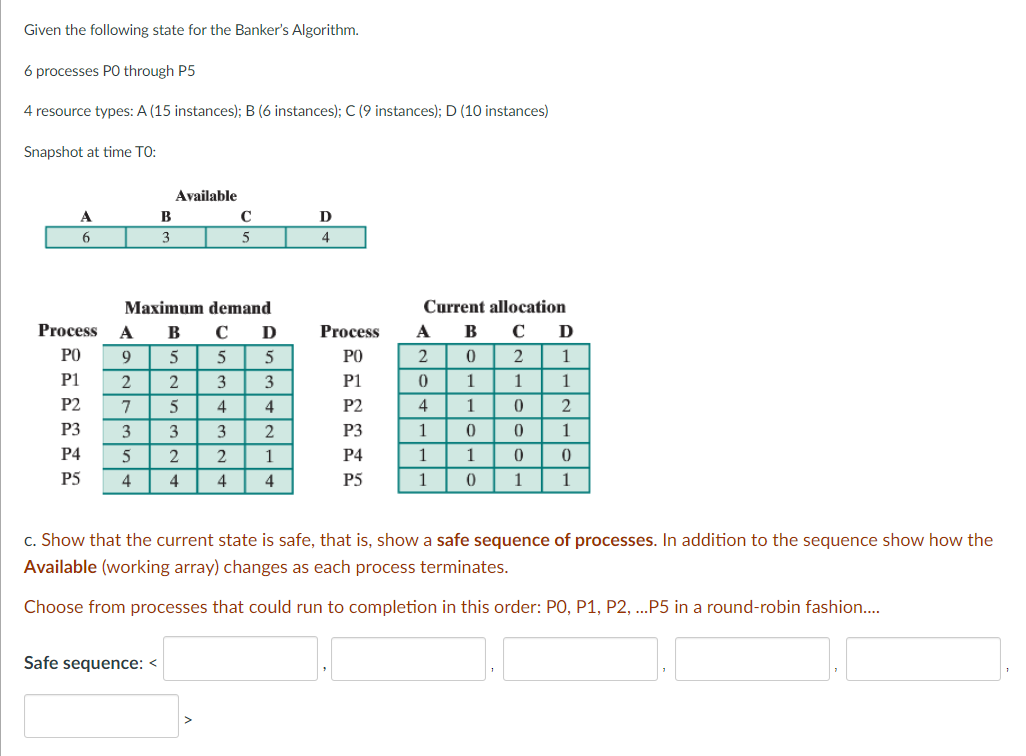 Given the following state for the Banker's Algorithm.

6 processes P0 through P5

4 resource types: A (15 instances); B (6 instances); C (9 instances); D (10 instances)

Snapshot at time T0:

Available

| A | B | C | D |
|---|---|---|---|
| 6 | 3 | 5 | 4 |

Maximum demand

| Process | A | B | C | D |
|---|---|---|---|---|
| P0 | 9 | 5 | 5 | 5 |
| P1 | 2 | 2 | 3 | 3 |
| P2 | 7 | 5 | 4 | 4 |
| P3 | 3 | 3 | 3 | 2 |
| P4 | 5 | 2 | 2 | 1 |
| P5 | 4 | 4 | 4 | 4 |

Current allocation

| Process | A | B | C | D |
|---|---|---|---|---|
| P0 | 2 | 0 | 2 | 1 |
| P1 | 0 | 1 | 1 | 1 |
| P2 | 4 | 1 | 0 | 2 |
| P3 | 1 | 0 | 0 | 1 |
| P4 | 1 | 1 | 0 | 0 |
| P5 | 1 | 0 | 1 | 1 |

c. Show that the current state is safe, that is, show a safe sequence of processes. In addition to the sequence show how the Available (working array) changes as each process terminates.

Choose from processes that could run to completion in this order: P0, P1, P2, ...P5 in a round-robin fashion....

Safe sequence: < , , , , ,
>