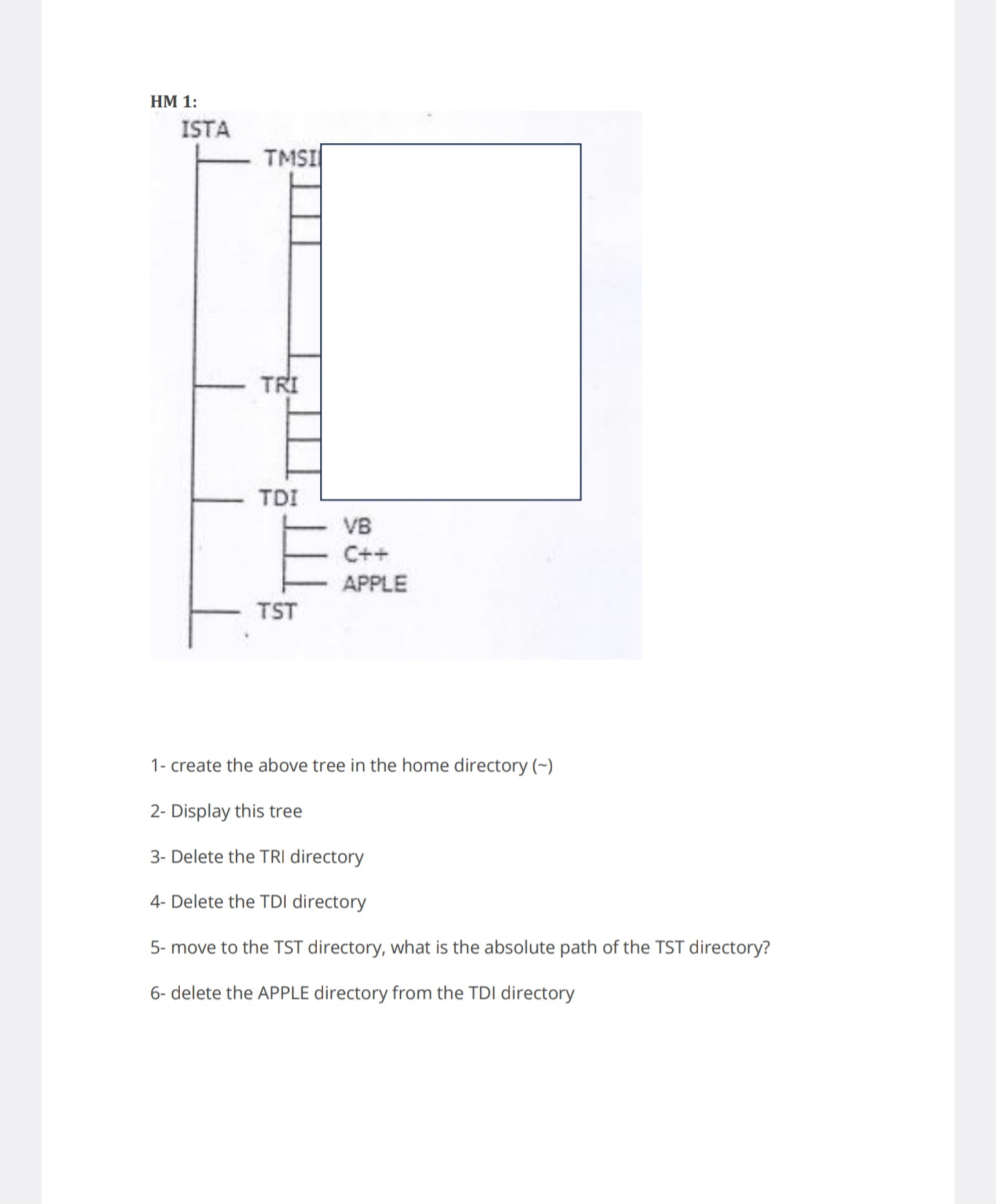 HM 1:

ISTA

TMSI

TRI

TDI

VB

C++

APPLE

TST

1- create the above tree in the home directory (~)

2- Display this tree

3- Delete the TRI directory

4- Delete the TDI directory

5- move to the TST directory, what is the absolute path of the TST directory?

6- delete the APPLE directory from the TDI directory