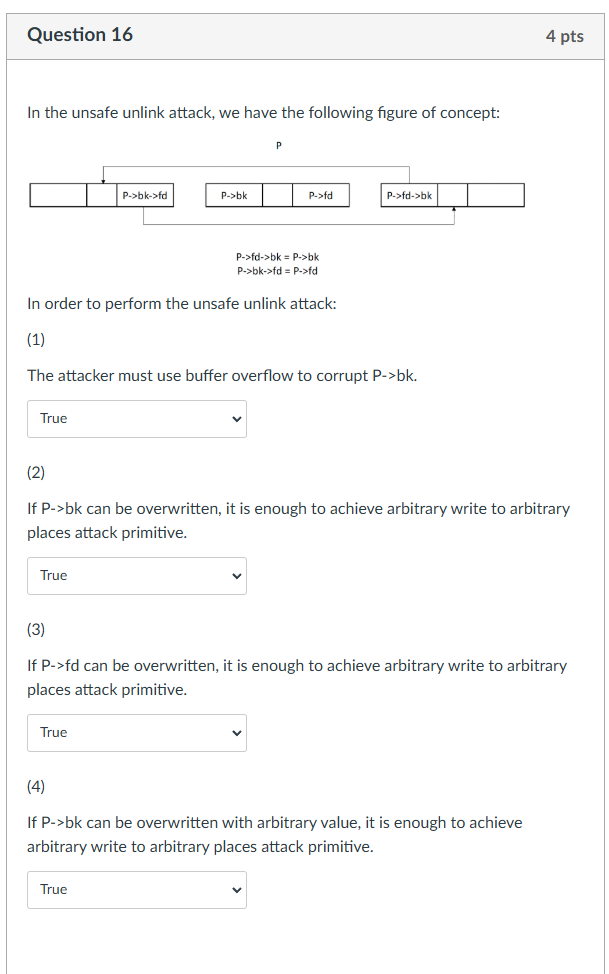 Question 16

4 pts

In the unsafe unlink attack, we have the following figure of concept:

P

P->bk->fd

P->bk

P->fd

P->fd->bk

P->fd->bk = P->bk
P->bk->fd = P->fd

In order to perform the unsafe unlink attack:

(1)

The attacker must use buffer overflow to corrupt P->bk.

True

(2)

If P->bk can be overwritten, it is enough to achieve arbitrary write to arbitrary places attack primitive.

True

(3)

If P->fd can be overwritten, it is enough to achieve arbitrary write to arbitrary places attack primitive.

True

(4)

If P->bk can be overwritten with arbitrary value, it is enough to achieve arbitrary write to arbitrary places attack primitive.

True