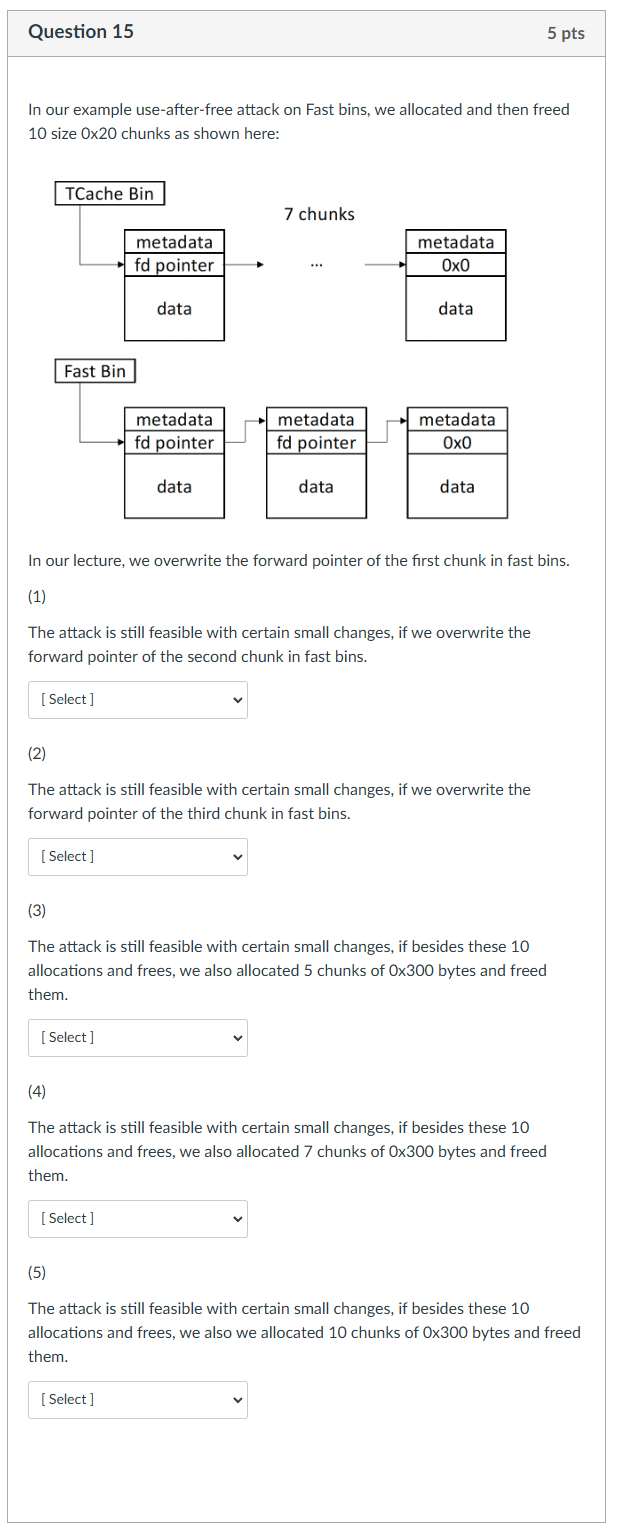 Question 15

5 pts

In our example use-after-free attack on Fast bins, we allocated and then freed 10 size 0x20 chunks as shown here:

TCache Bin

7 chunks

metadata
fd pointer
data

...

metadata
0x0
data

Fast Bin

metadata
fd pointer
data

metadata
fd pointer
data

metadata
0x0
data

In our lecture, we overwrite the forward pointer of the first chunk in fast bins.

(1)

The attack is still feasible with certain small changes, if we overwrite the forward pointer of the second chunk in fast bins.

[ Select ]

(2)

The attack is still feasible with certain small changes, if we overwrite the forward pointer of the third chunk in fast bins.

[ Select ]

(3)

The attack is still feasible with certain small changes, if besides these 10 allocations and frees, we also allocated 5 chunks of 0x300 bytes and freed them.

[ Select ]

(4)

The attack is still feasible with certain small changes, if besides these 10 allocations and frees, we also allocated 7 chunks of 0x300 bytes and freed them.

[ Select ]

(5)

The attack is still feasible with certain small changes, if besides these 10 allocations and frees, we also we allocated 10 chunks of 0x300 bytes and freed them.

[ Select ]