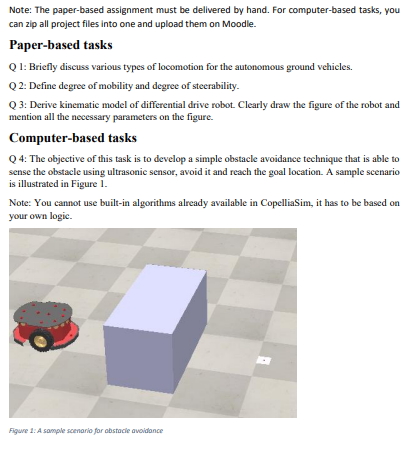 Note: The paper-based assignment must be delivered by hand. For computer-based tasks, you can zip all project files into one and upload them on Moodle.

Paper-based tasks

Q 1: Briefly discuss various types of locomotion for the autonomous ground vehicles.

Q 2: Define degree of mobility and degree of steerability.

Q 3: Derive kinematic model of differential drive robot. Clearly draw the figure of the robot and mention all the necessary parameters on the figure.

Computer-based tasks

Q 4: The objective of this task is to develop a simple obstacle avoidance technique that is able to sense the obstacle using ultrasonic sensor, avoid it and reach the goal location. A sample scenario is illustrated in Figure 1.

Note: You cannot use built-in algorithms already available in CopelliaSim, it has to be based on your own logic.

Figure 1: A sample scenario for obstacle avoidance