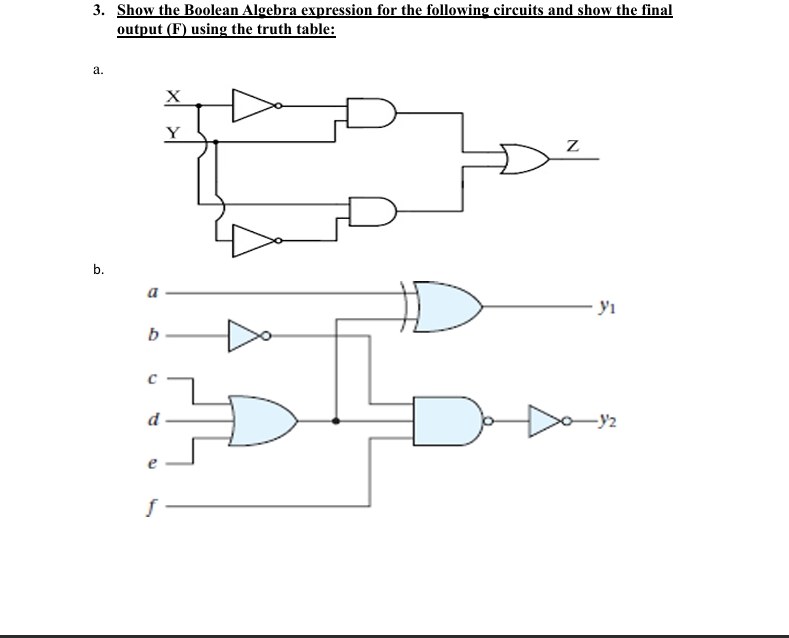 3. Show the Boolean Algebra expression for the following circuits and show the final output (F) using the truth table:

a.

X
Y
Z

b.

a
b
c
d
e
f
$y_1$
$y_2$