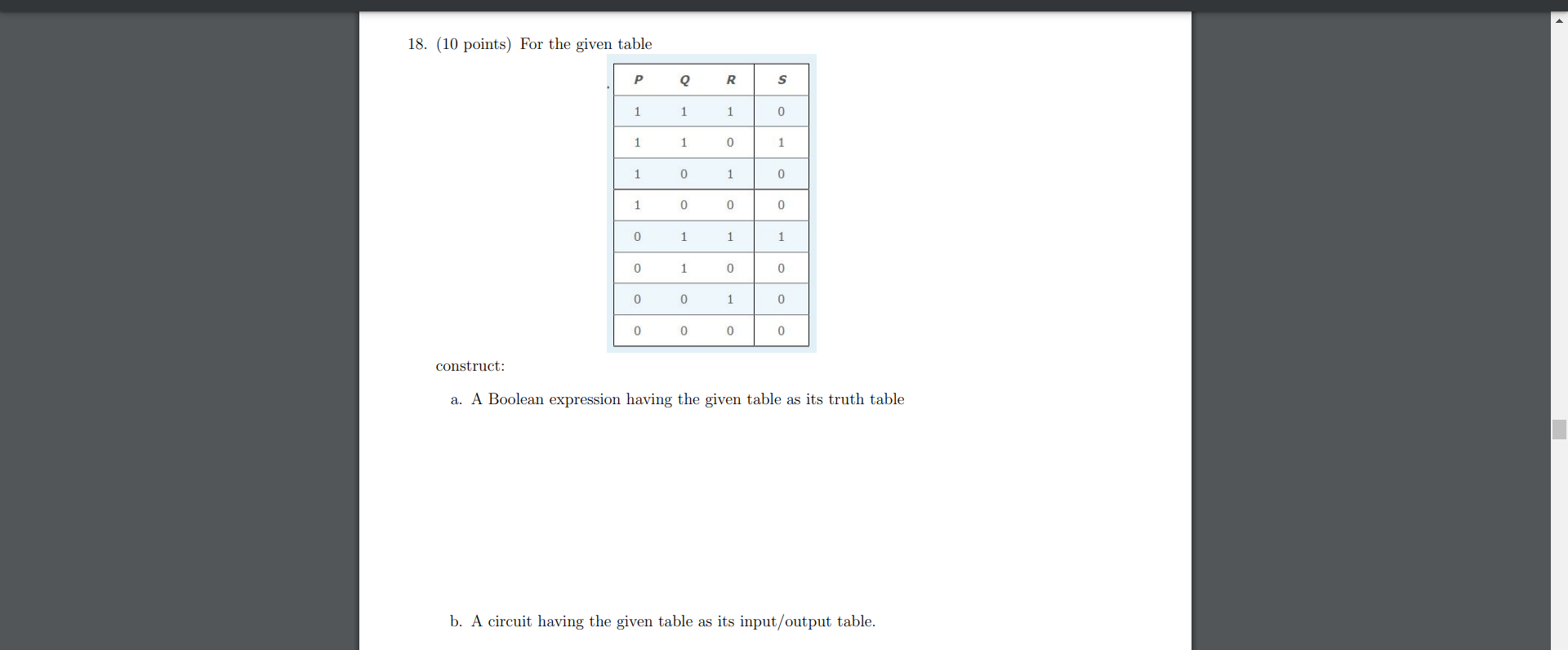 18. (10 points) For the given table

| P | Q | R | S |
|---|---|---|---|
| 1 | 1 | 1 | 0 |
| 1 | 1 | 0 | 1 |
| 1 | 0 | 1 | 0 |
| 1 | 0 | 0 | 0 |
| 0 | 1 | 1 | 1 |
| 0 | 1 | 0 | 0 |
| 0 | 0 | 1 | 0 |
| 0 | 0 | 0 | 0 |

construct:

a. A Boolean expression having the given table as its truth table

b. A circuit having the given table as its input/output table.