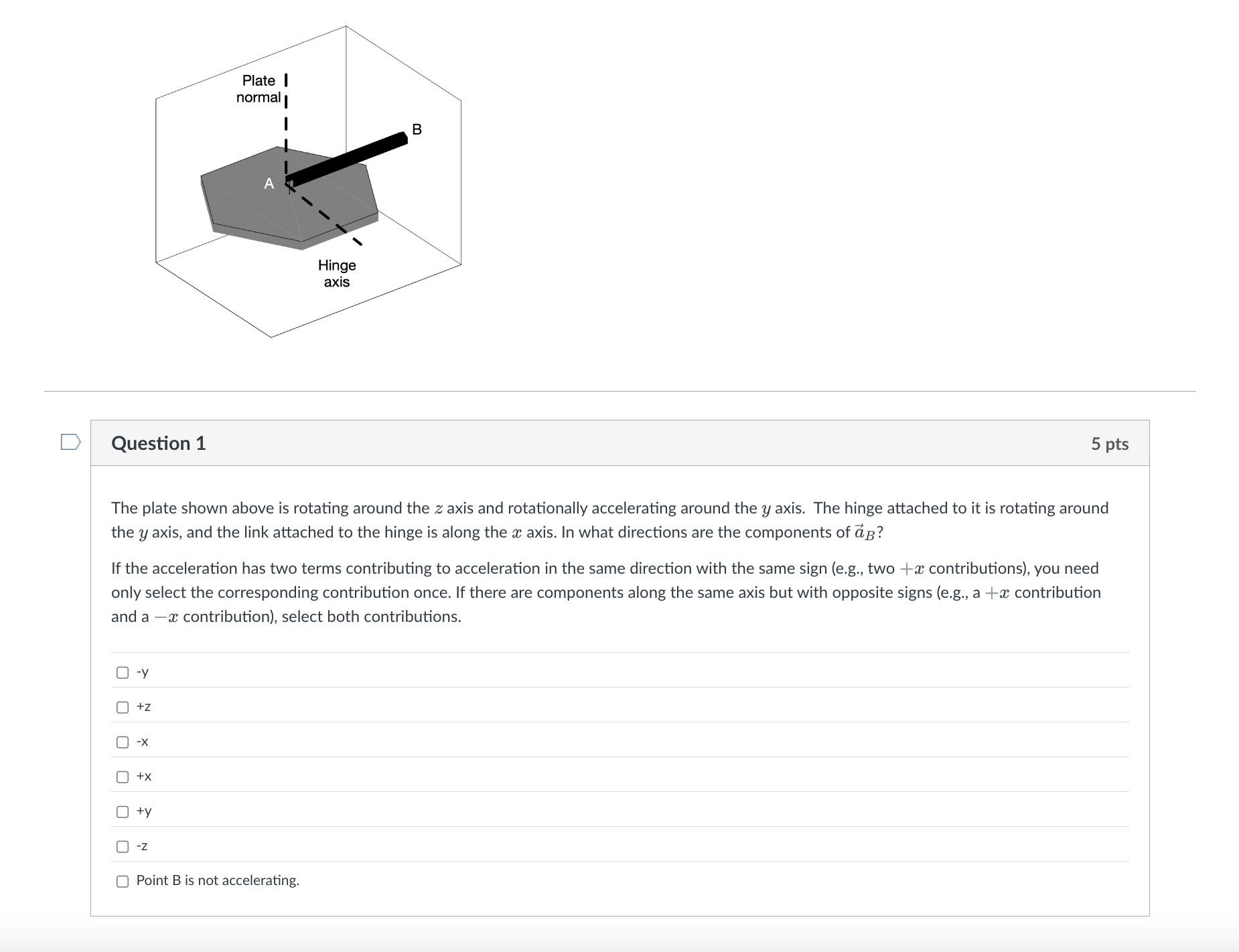 Plate normal

B

A

Hinge axis

Question 1

5 pts

The plate shown above is rotating around the $z$ axis and rotationally accelerating around the $y$ axis. The hinge attached to it is rotating around the $y$ axis, and the link attached to the hinge is along the $x$ axis. In what directions are the components of $\vec{a}_B$?

If the acceleration has two terms contributing to acceleration in the same direction with the same sign (e.g., two $+x$ contributions), you need only select the corresponding contribution once. If there are components along the same axis but with opposite signs (e.g., a $+x$ contribution and a $-x$ contribution), select both contributions.

-y

+z

-x

+x

+y

-z

Point B is not accelerating.