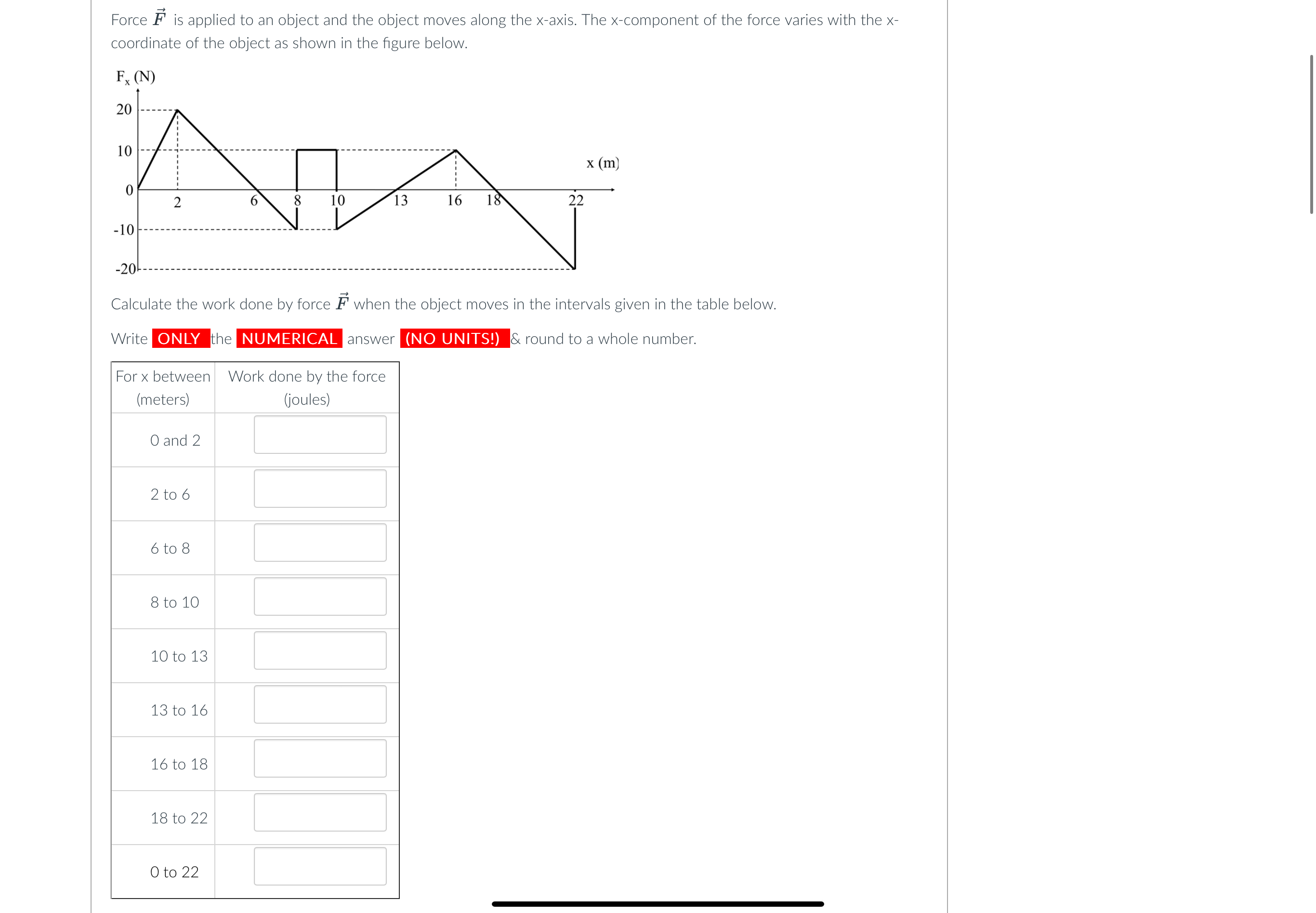 Force $\vec{F}$ is applied to an object and the object moves along the x-axis. The x-component of the force varies with the x-coordinate of the object as shown in the figure below.

$F_x$ (N)
20
10
0
-10
-20
2
6
8
10
13
16
18
22
x (m)

Calculate the work done by force $\vec{F}$ when the object moves in the intervals given in the table below.

Write ONLY the NUMERICAL answer (NO UNITS!) & round to a whole number.

| For x between (meters) | Work done by the force (joules) |
|---|---|
| 0 and 2 | |
| 2 to 6 | |
| 6 to 8 | |
| 8 to 10 | |
| 10 to 13 | |
| 13 to 16 | |
| 16 to 18 | |
| 18 to 22 | |
| 0 to 22 | |